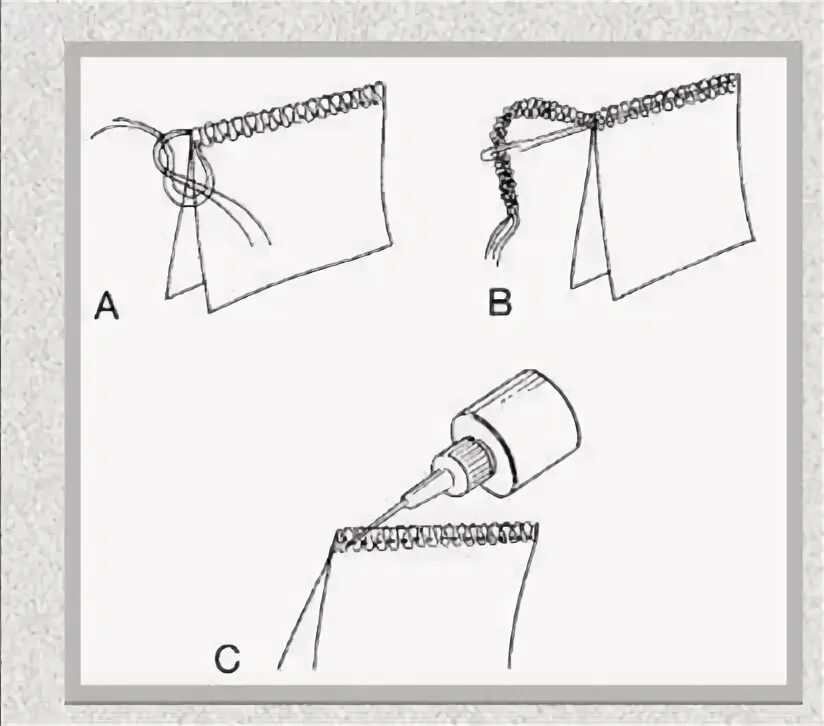 A

B

C