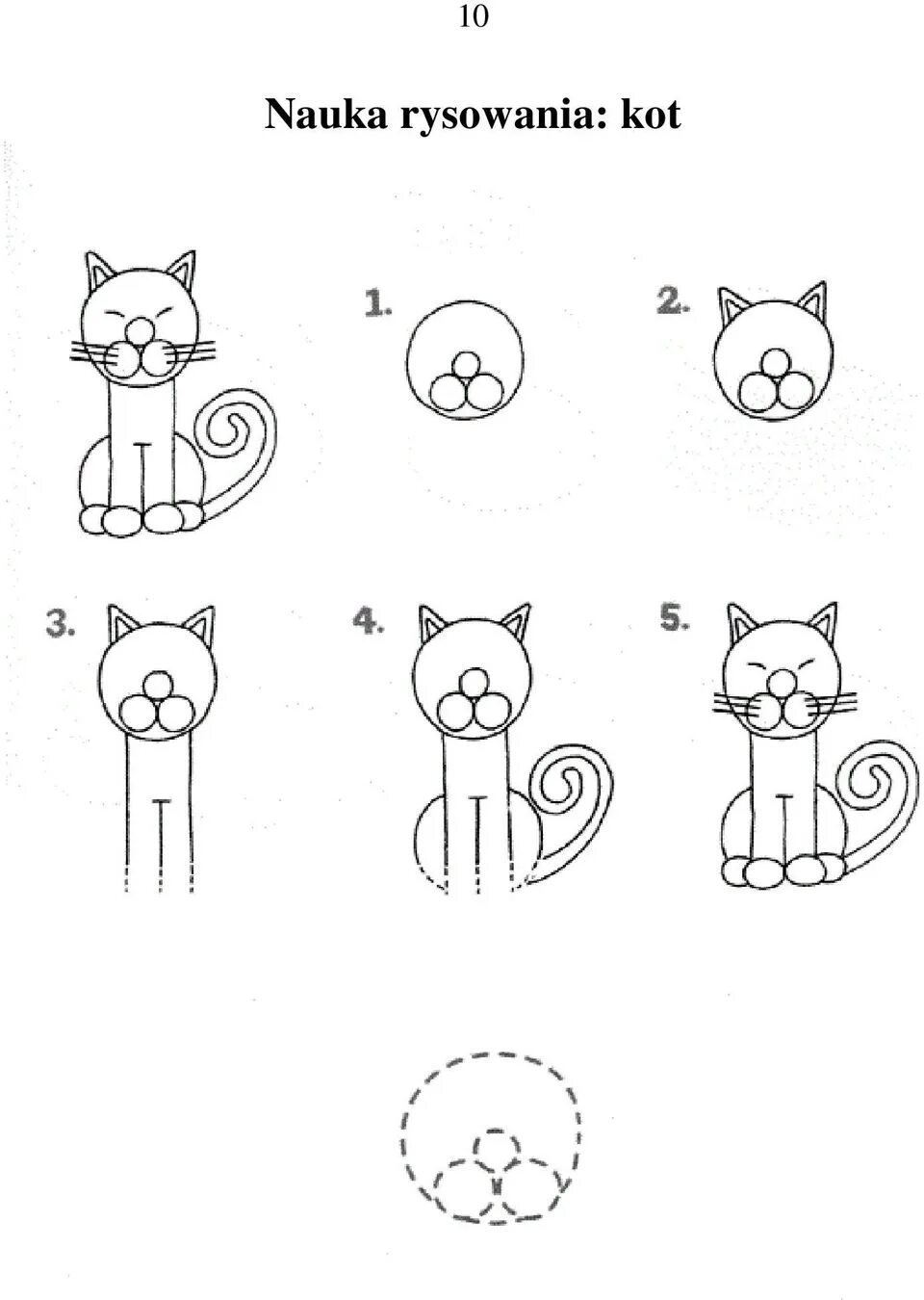 10

Nauka rysowania: kot

1.

2.

3.

4.

5.