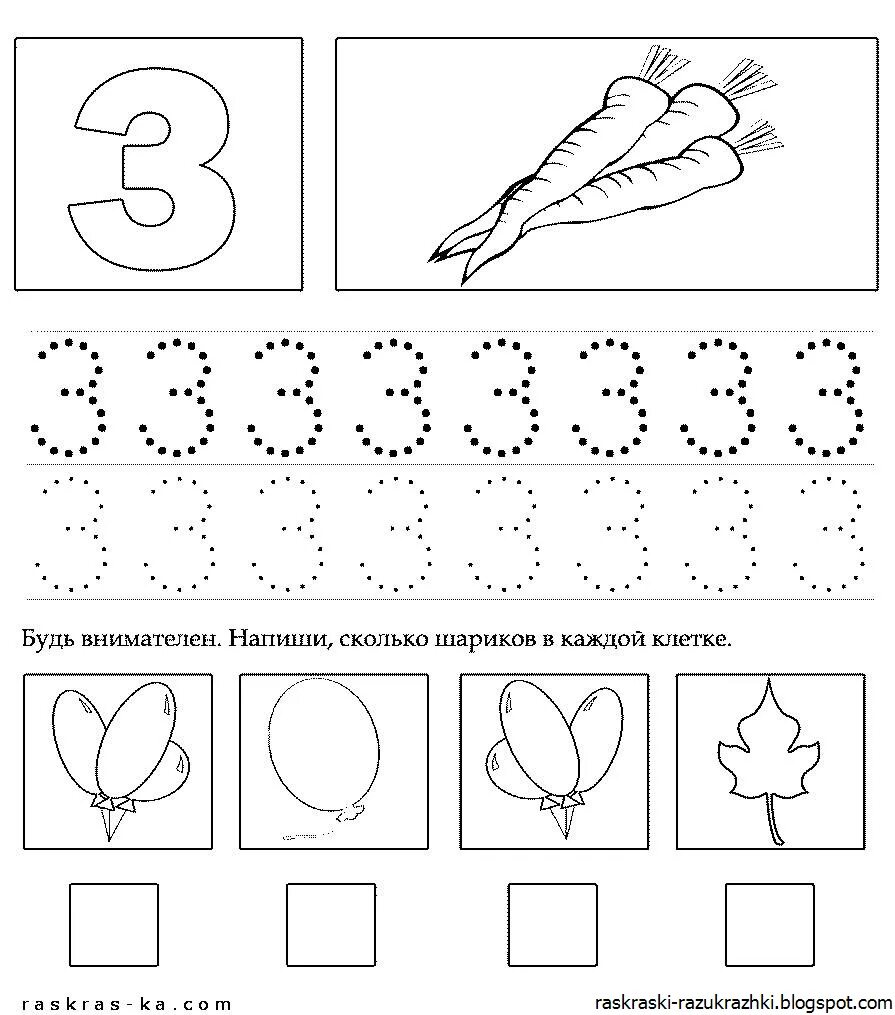 3

3 3 3 3 3 3 3 3

3 3 3 3 3 3 3 3

Будь внимателен. Напиши, сколько шариков в каждой клетке.

raskras-ka.com

raskraski-razukrazhki.blogspot.com