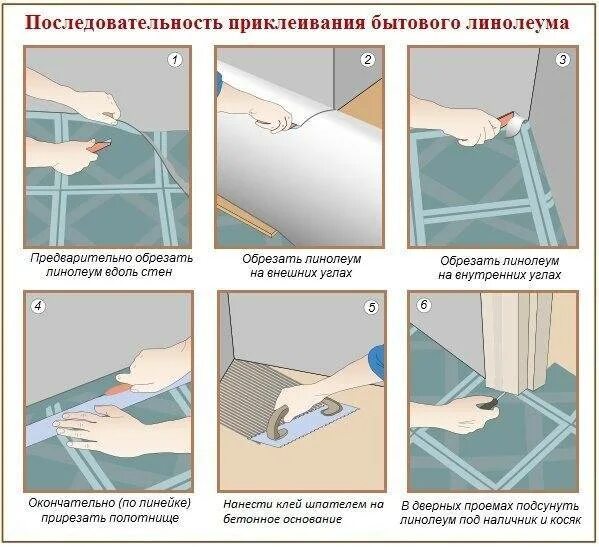 Последовательность приклеивания бытового линолеума

1
Предварительно обрезать линолеум вдоль стен

2
Обрезать линолеум на внешних углах

3
Обрезать линолеум на внутренних углах

4
Окончательно (по линейке) прирезать полотнище

5
Нанести клей шпателем на бетонное основание

6
В дверных проемах подсунуть линолеум под наличник и косяк