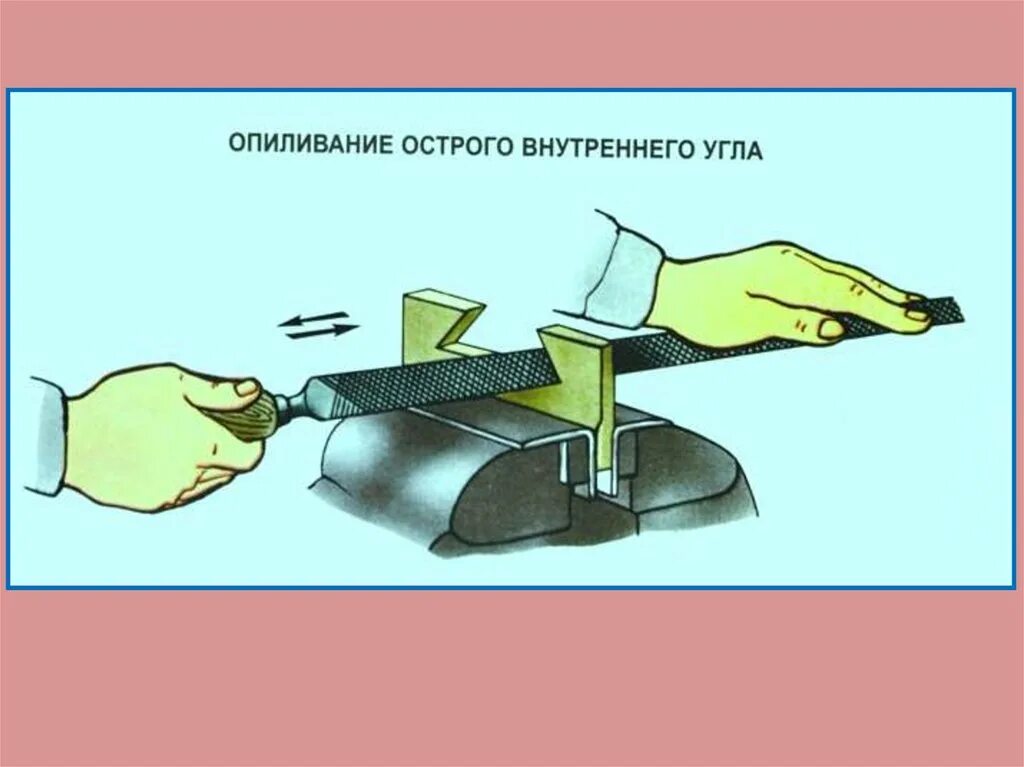 ОПИЛИВАНИЕ ОСТРОГО ВНУТРЕННЕГО УГЛА