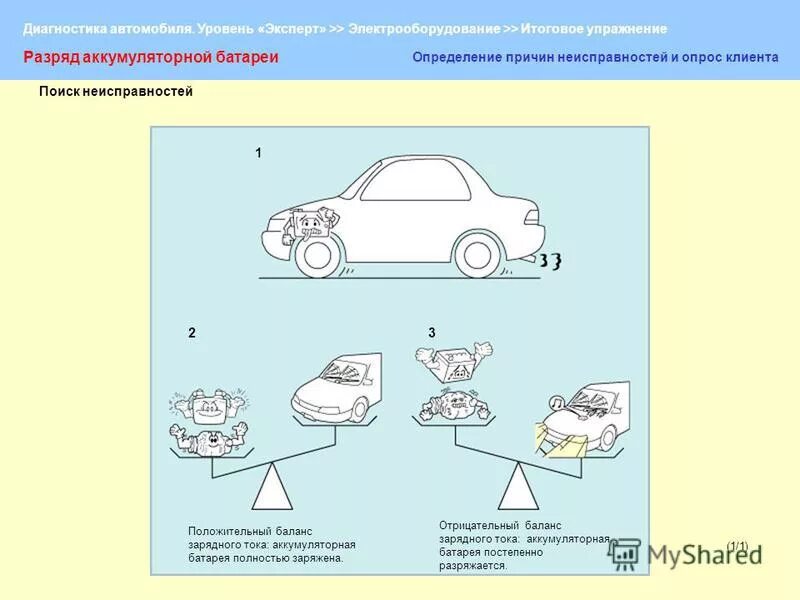 Диагностика автомобиля. Уровень «Эксперт» >> Электрооборудование >> Итоговое упражнение

Разряд аккумуляторной батареи

Определение причин неисправностей и опрос клиента

Поиск неисправностей

1

2

3

Положительный баланс зарядного тока: аккумуляторная батарея полностью заряжена.

Отрицательный баланс зарядного тока: аккумуляторная батарея постепенно разряжается.

(1/1)

MyShared