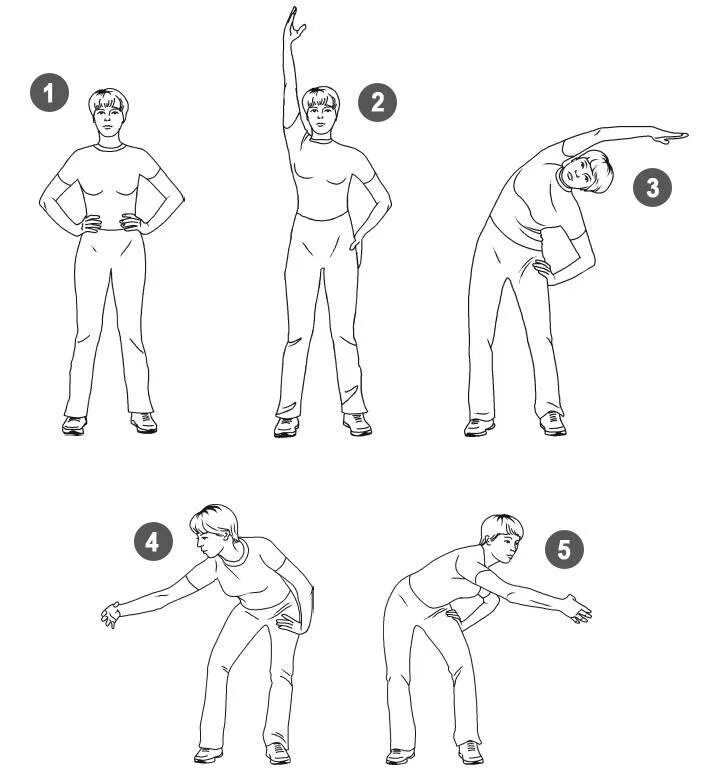 1
2
3
4
5