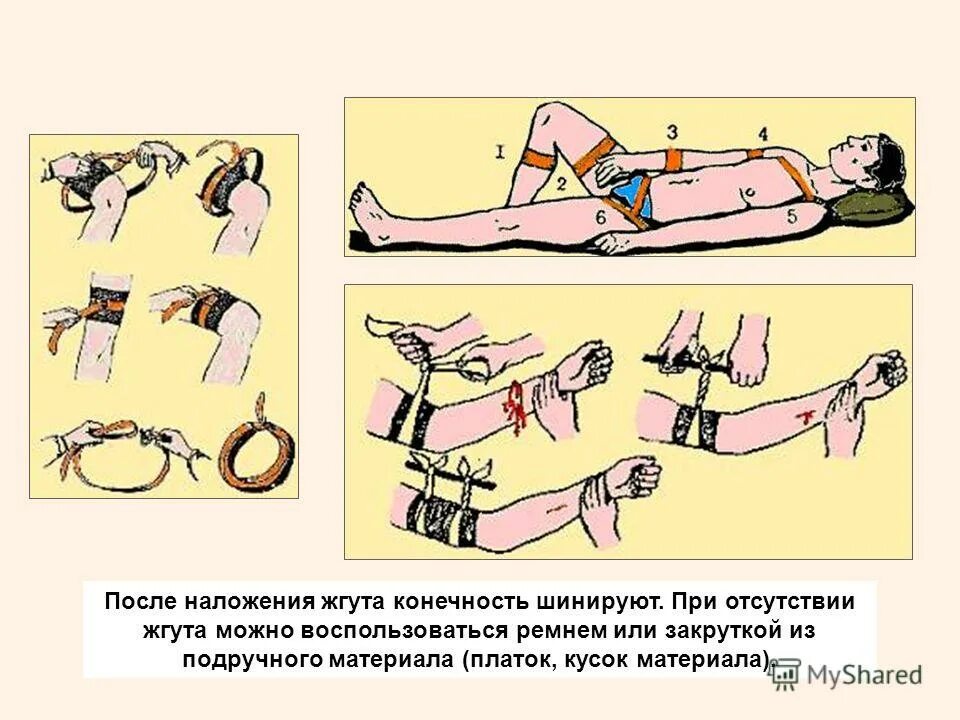 I
2
3
4
5
6

После наложения жгута конечность шинируют. При отсутствии жгута можно воспользоваться ремнем или закруткой из подручного материала (платок, кусок материала).

MyShared