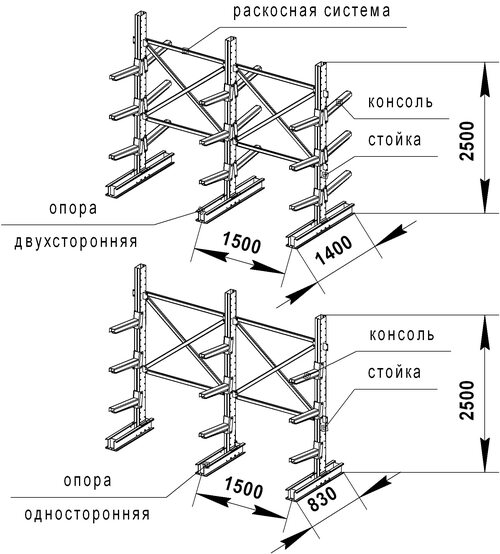 раскосная система

консоль

стойка

2500

опора

двухсторонняя

1500

1400

консоль

стойка

2500

опора

односторонняя

1500

830