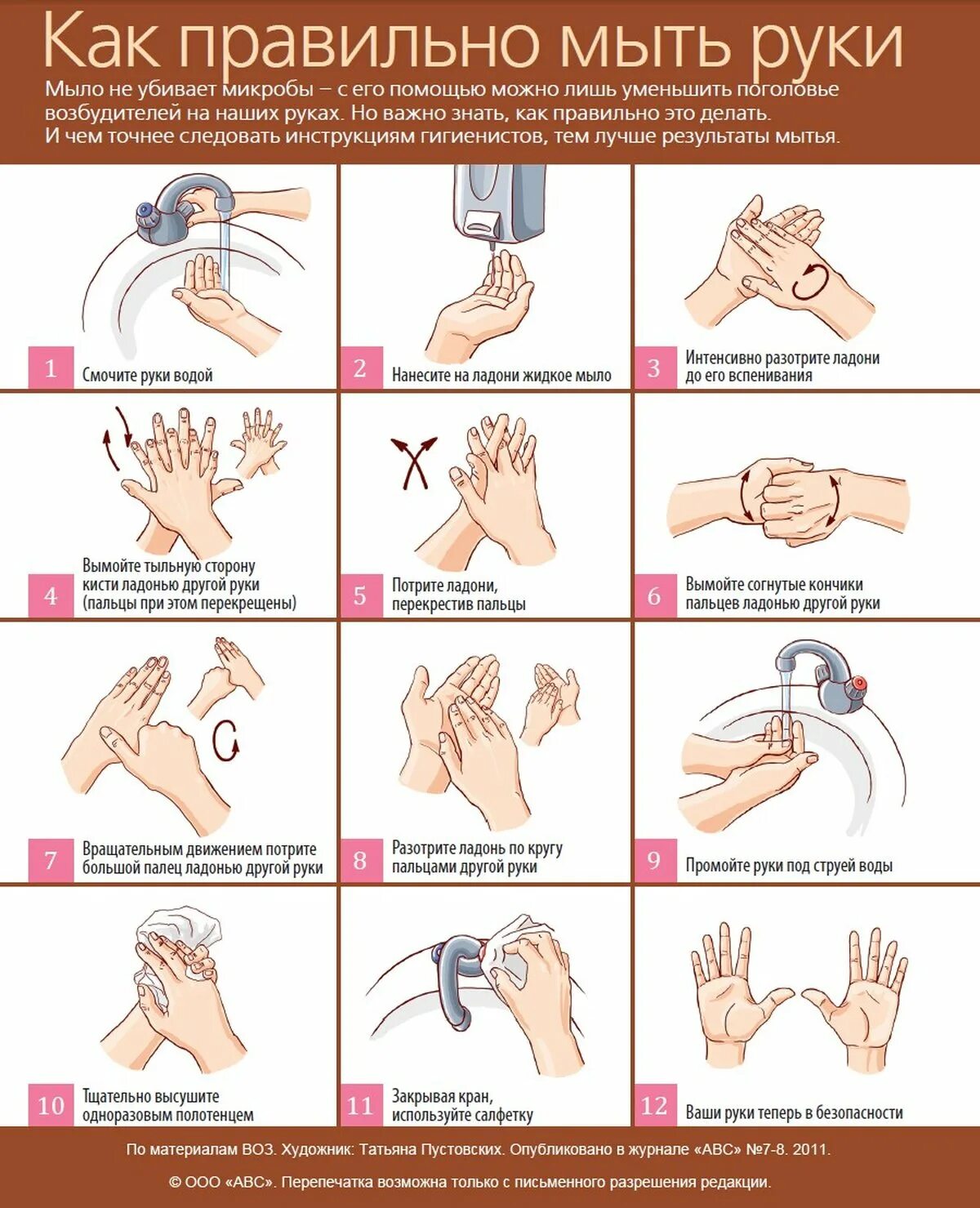 Как правильно мыть руки

Мыло не убивает микробы – с его помощью можно лишь уменьшить поголовье возбудителей на наших руках. Но важно знать, как правильно это делать. И чем точнее следовать инструкциям гигиенистов, тем лучше результаты мытья.

1 Смочите руки водой

2 Нанесите на ладони жидкое мыло

3 Интенсивно разотрите ладони до его вспенивания

4 Вымойте тыльную сторону кисти ладонью другой руки (пальцы при этом перекрещены)

5 Потрите ладони, перекрестив пальцы

6 Вымойте согнутые кончики пальцев ладонью другой руки

7 Вращательным движением потрите большой палец ладонью другой руки

8 Разотрите ладонь по кругу пальцами другой руки

9 Промойте руки под струей воды

10 Тщательно высушите одноразовым полотенцем

11 Закрывая кран, используйте салфетку

12 Ваши руки теперь в безопасности

По материалам ВОЗ. Художник: Татьяна Пустовских. Опубликовано в журнале «АВС» №7-8. 2011.

© ООО «АВС». Перепечатка возможна только с письменного разрешения редакции.