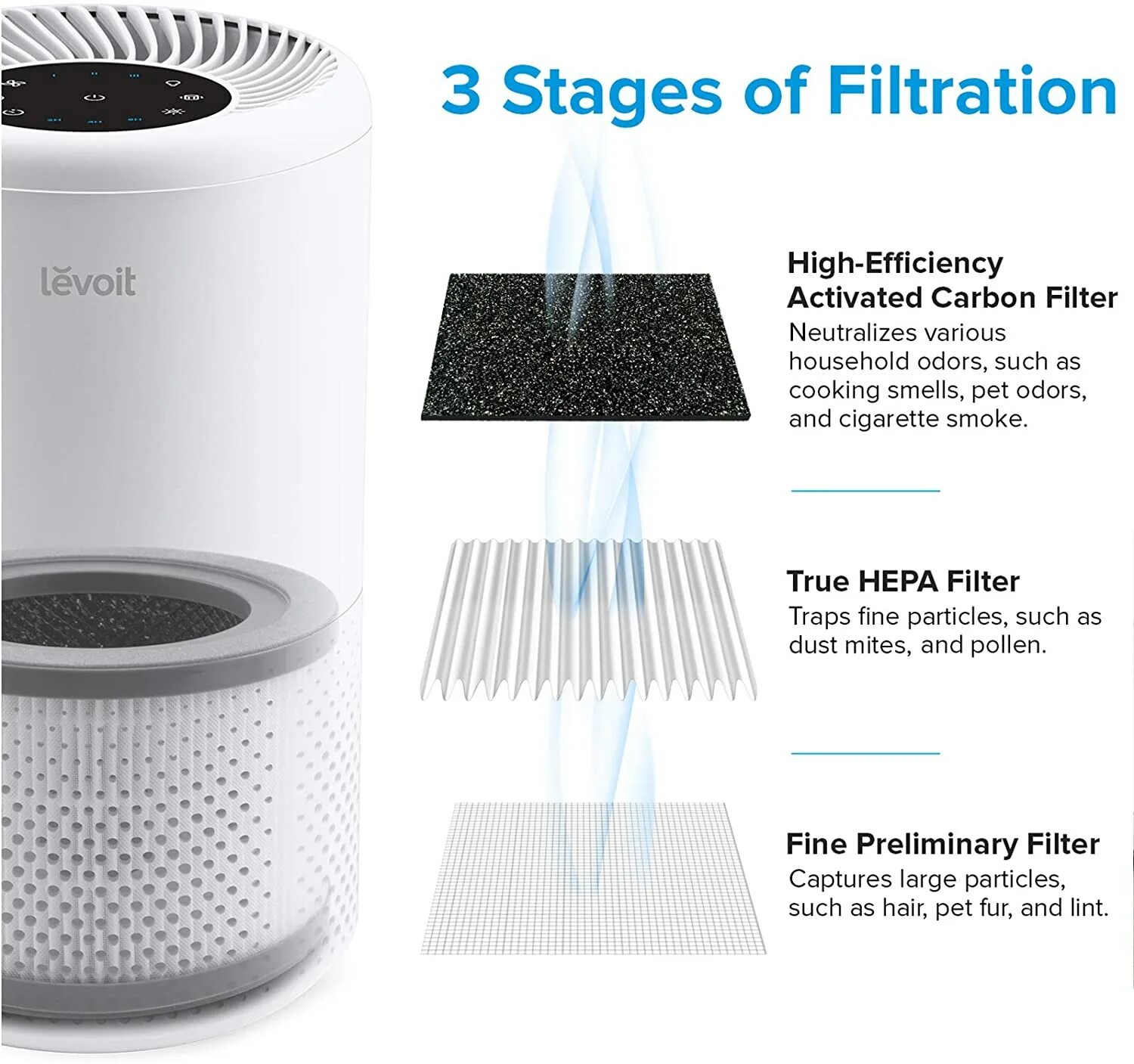 3 Stages of Filtration

lěvoit

High-Efficiency Activated Carbon Filter
Neutralizes various household odors, such as cooking smells, pet odors, and cigarette smoke.

True HEPA Filter
Traps fine particles, such as dust mites, and pollen.

Fine Preliminary Filter
Captures large particles, such as hair, pet fur, and lint.