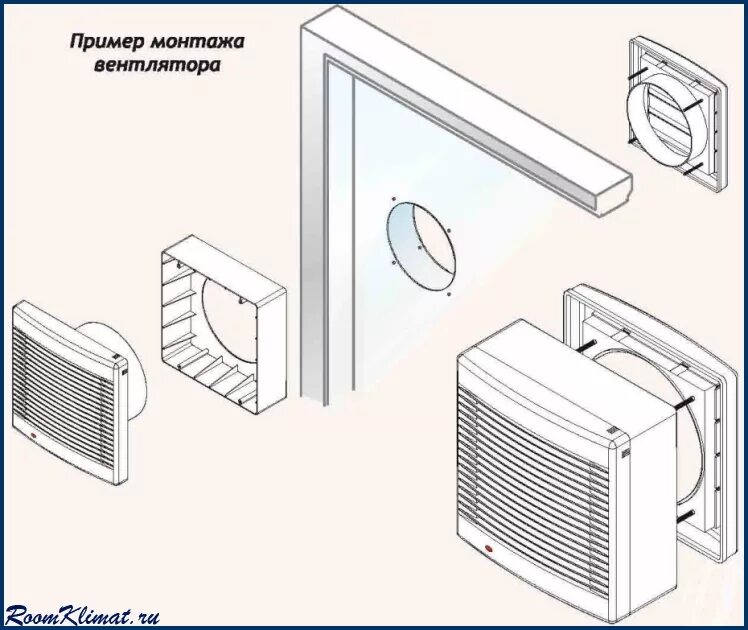 Пример монтажа вентлятора

RoomKlimat.ru