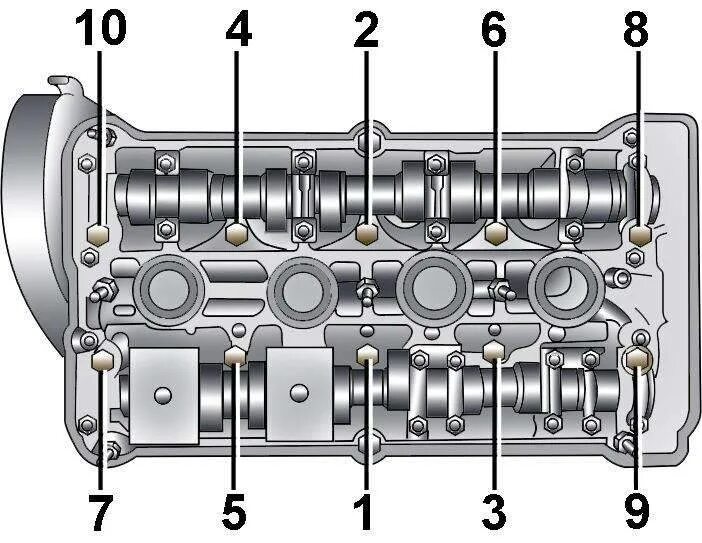 10 4 2 6 8

7 5 1 3 9