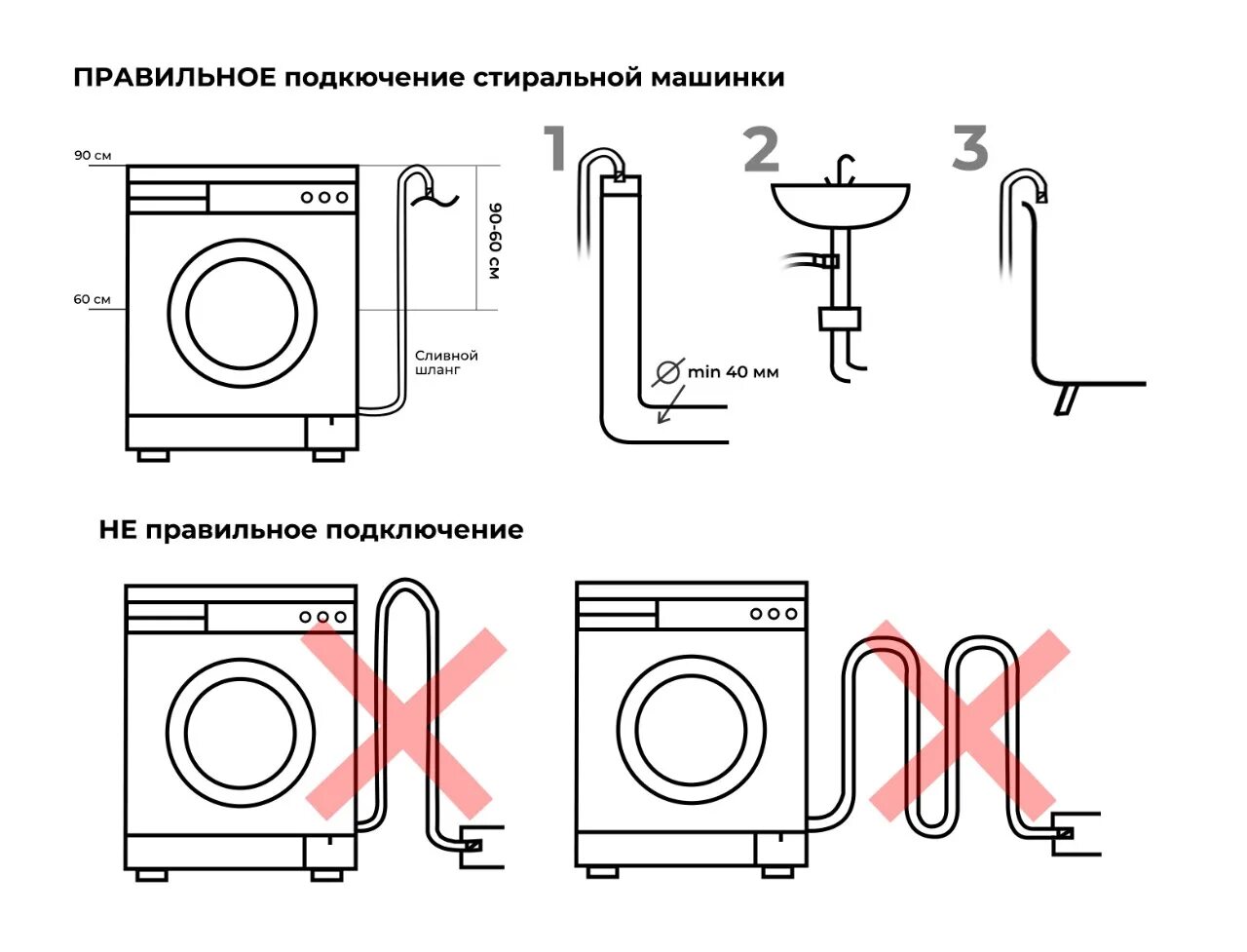 ПРАВИЛЬНОЕ подкючение стиральной машинки

90 см

60 см

90-60 см

Сливной шланг

1

min 40 мм

2

3

НЕ правильное подключение