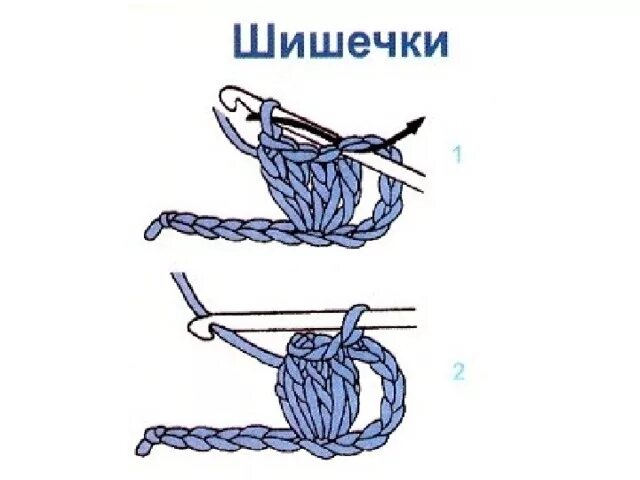 Шишечки

1

2