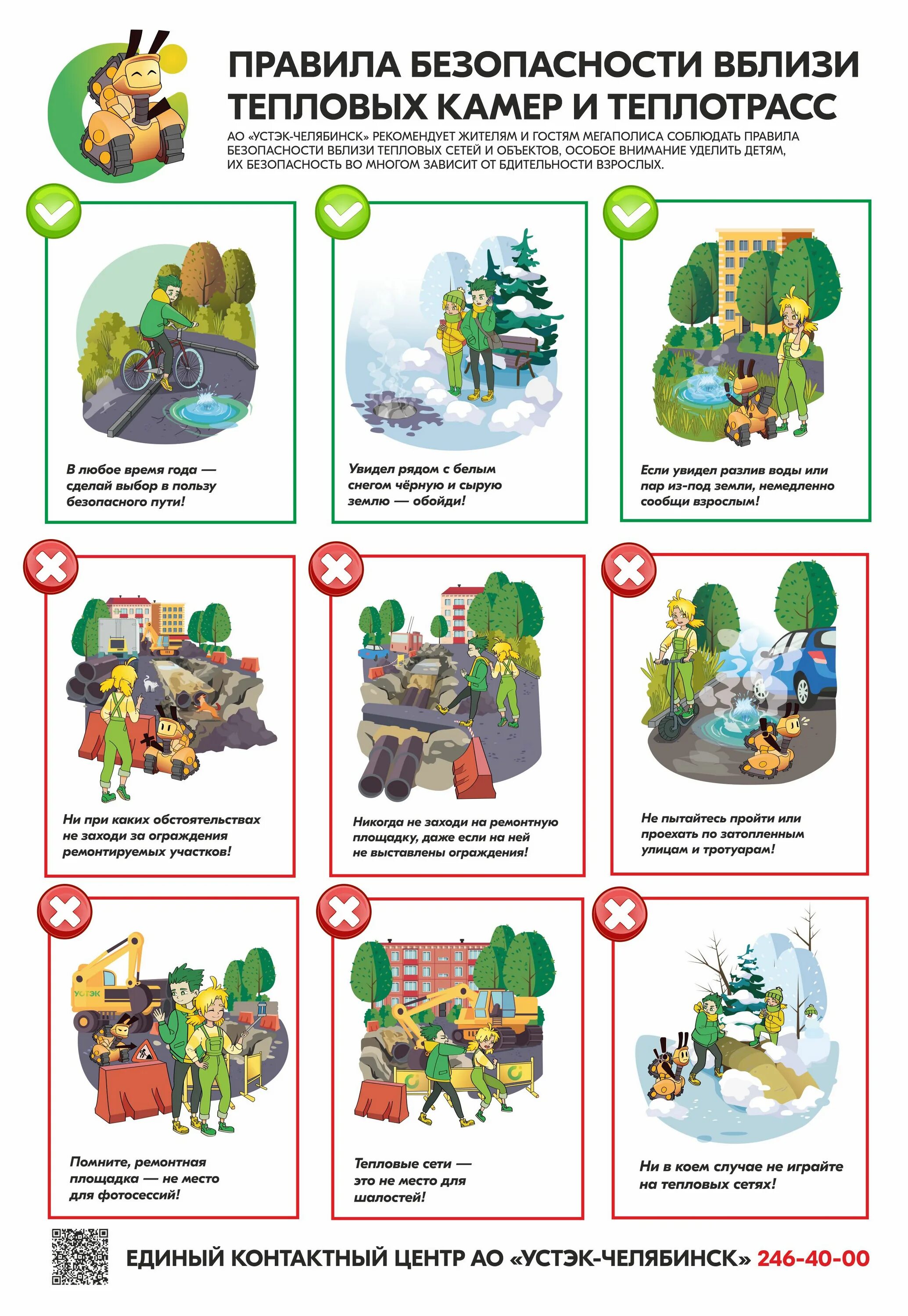 ПРАВИЛА БЕЗОПАСНОСТИ ВБЛИЗИ ТЕПЛОВЫХ КАМЕР И ТЕПЛОТРАСС

АО «УСТЭК-ЧЕЛЯБИНСК» РЕКОМЕНДУЕТ ЖИТЕЛЯМ И ГОСТЯМ МЕГАПОЛИСА СОБЛЮДАТЬ ПРАВИЛА БЕЗОПАСНОСТИ ВБЛИЗИ ТЕПЛОВЫХ СЕТЕЙ И ОБЪЕКТОВ, ОСОБОЕ ВНИМАНИЕ УДЕЛИТЬ ДЕТЯМ, ИХ БЕЗОПАСНОСТЬ ВО МНОГОМ ЗАВИСИТ ОТ БДИТЕЛЬНОСТИ ВЗРОСЛЫХ.

В любое время года — сделай выбор в пользу безопасного пути!

Увидел рядом с белым снегом чёрную и сырую землю — обойди!

Если увидел разлив воды или пар из-под земли, немедленно сообщи взрослым!

Ни при каких обстоятельствах не заходи за ограждения ремонтируемых участков!

Никогда не заходи на ремонтную площадку, даже если на ней не выставлены ограждения!

Не пытайтесь пройти или проехать по затопленным улицам и тротуарам!

УСТЭК

Помните, ремонтная площадка — не место для фотосессий!

Тепловые сети — это не место для шалостей!

Ни в коем случае не играйте на тепловых сетях!

ЕДИНЫЙ КОНТАКТНЫЙ ЦЕНТР АО «УСТЭК-ЧЕЛЯБИНСК» 246-40-00