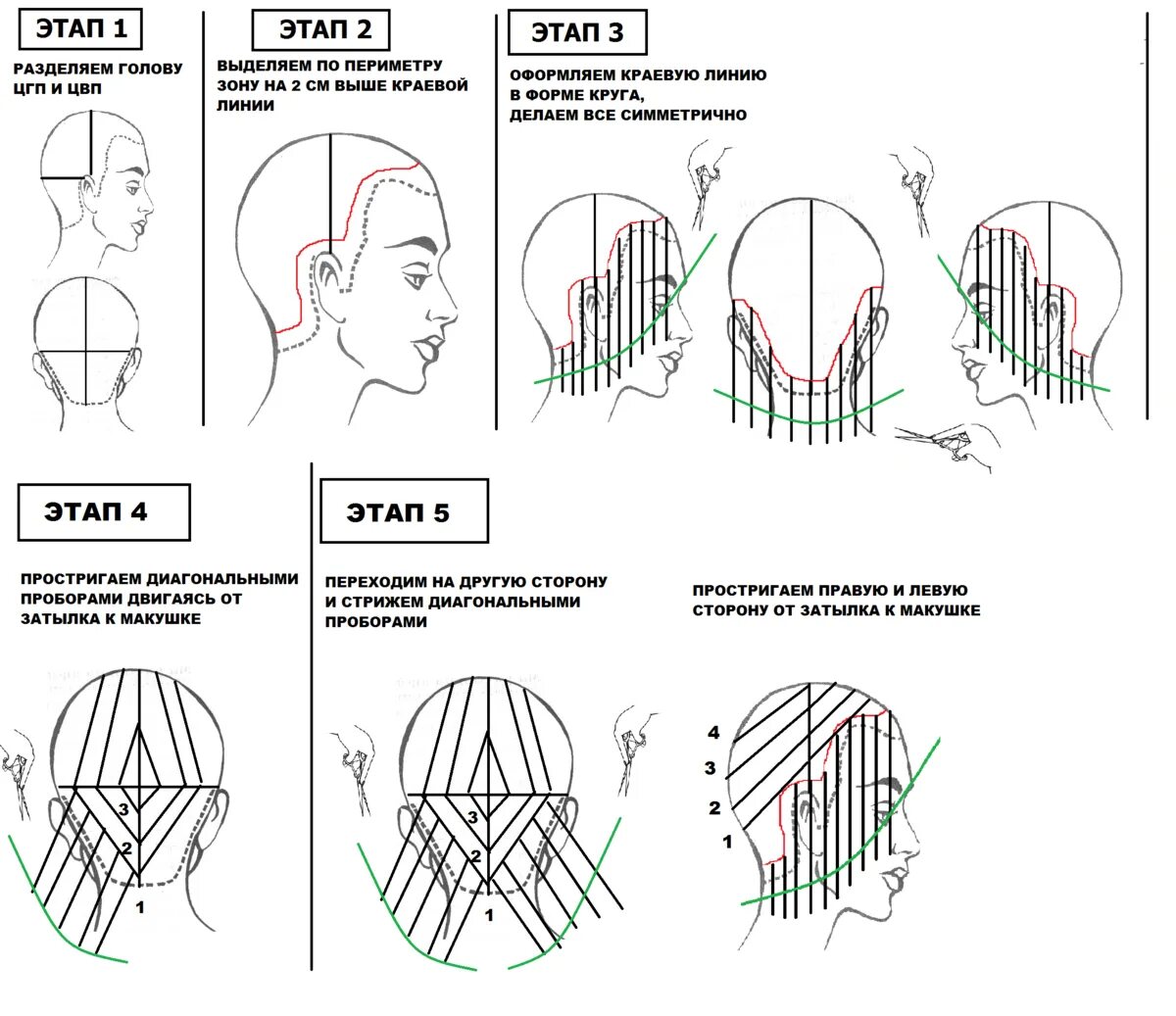 ЭТАП 1

РАЗДЕЛЯЕМ ГОЛОВУ ЦГП И ЦВП

ЭТАП 2

ВЫДЕЛЯЕМ ПО ПЕРИМЕТРУ ЗОНУ НА 2 СМ ВЫШЕ КРАЕВОЙ ЛИНИИ

ЭТАП 3

ОФОРМЛЯЕМ КРАЕВУЮ ЛИНИЮ В ФОРМЕ КРУГА, ДЕЛАЕМ ВСЕ СИММЕТРИЧНО

ЭТАП 4

ПРОСТРИГАЕМ ДИАГОНАЛЬНЫМИ ПРОБОРАМИ ДВИГАЯСЬ ОТ ЗАТЫЛКА К МАКУШКЕ

3
2
1

ЭТАП 5

ПЕРЕХОДИМ НА ДРУГУЮ СТОРОНУ И СТРИЖЕМ ДИАГОНАЛЬНЫМИ ПРОБОРАМИ

3
2
1

ПРОСТРИГАЕМ ПРАВУЮ И ЛЕВУЮ СТОРОНУ ОТ ЗАТЫЛКА К МАКУШКЕ

4
3
2
1