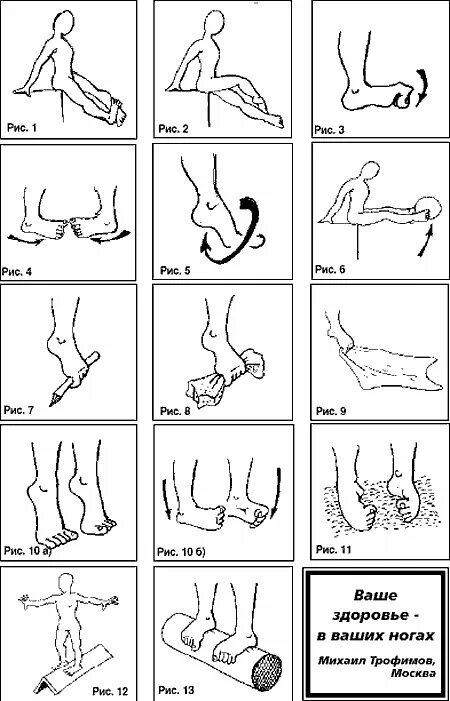 Рис. 1

Рис. 2

Рис. 3

Рис. 4

Рис. 5

Рис. 6

Рис. 7

Рис. 8

Рис. 9

Рис. 10 а)

Рис. 10 б)

Рис. 11

Рис. 12

Рис. 13

Ваше здоровье - в ваших ногах

Михаил Трофимов, Москва