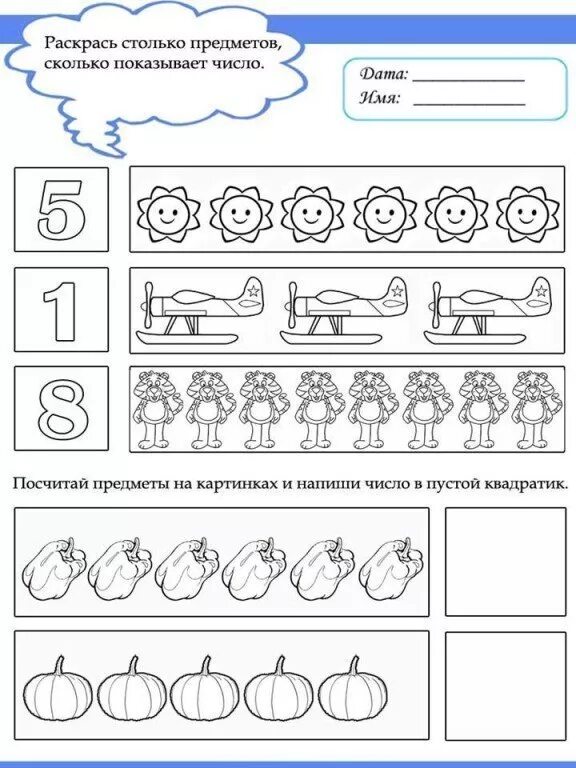 Раскрась столько предметов, сколько показывает число.

Дата: ____________
Имя: ____________

5

1

8

Посчитай предметы на картинках и напиши число в пустой квадратик.