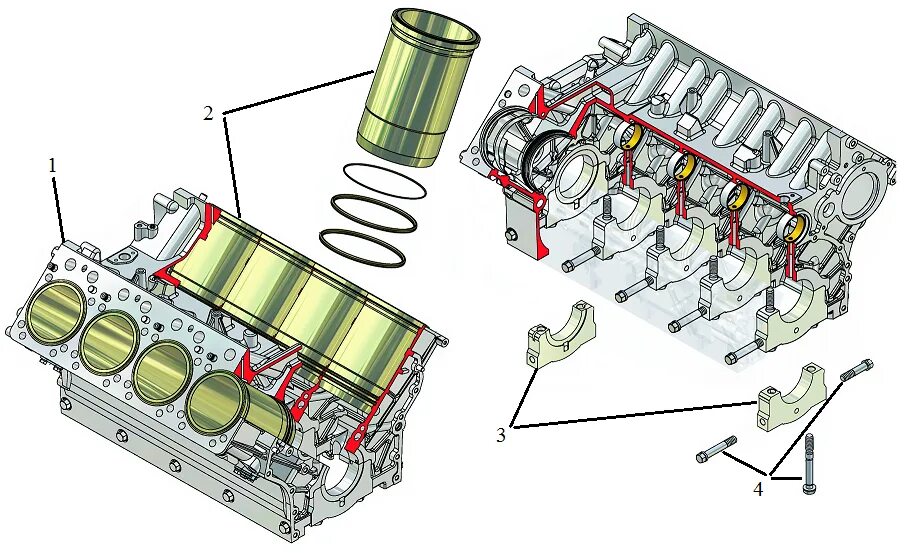 2
1
3
4