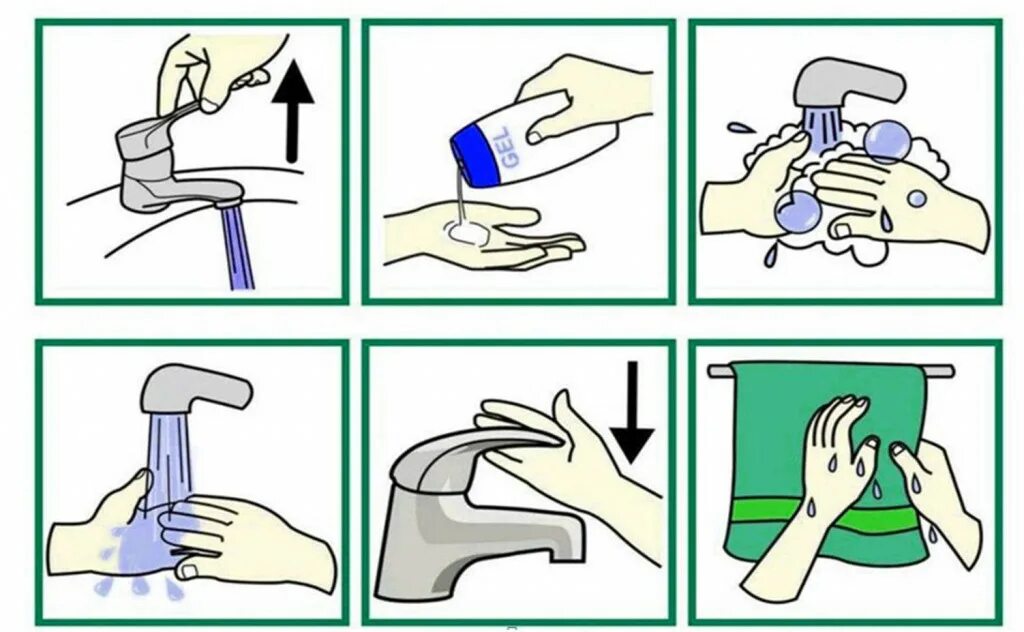 GEL