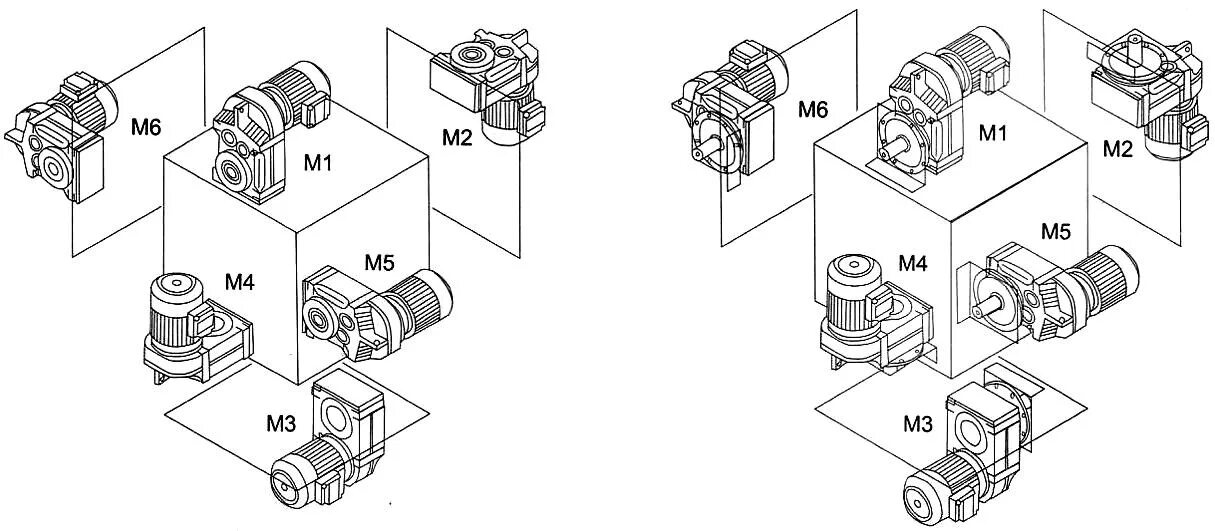 M6
M1
M2
M4
M5
M3

M6
M1
M2
M4
M5
M3