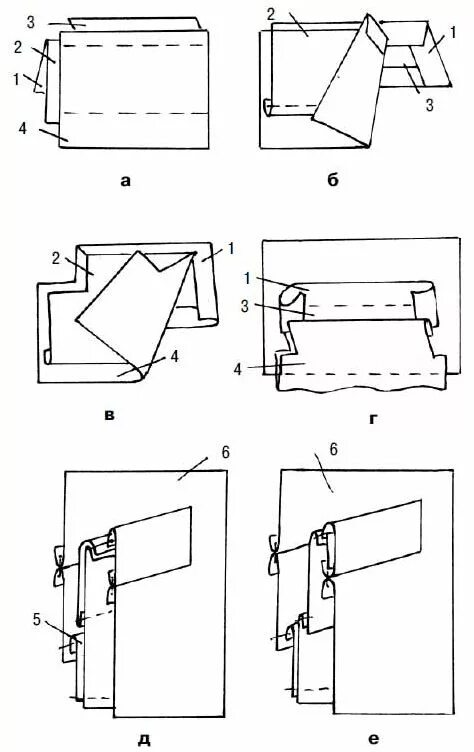 3
2
1
4
а

2
1
3
б

2
1
4
в

1
3
4
г

6
5
д

6
е