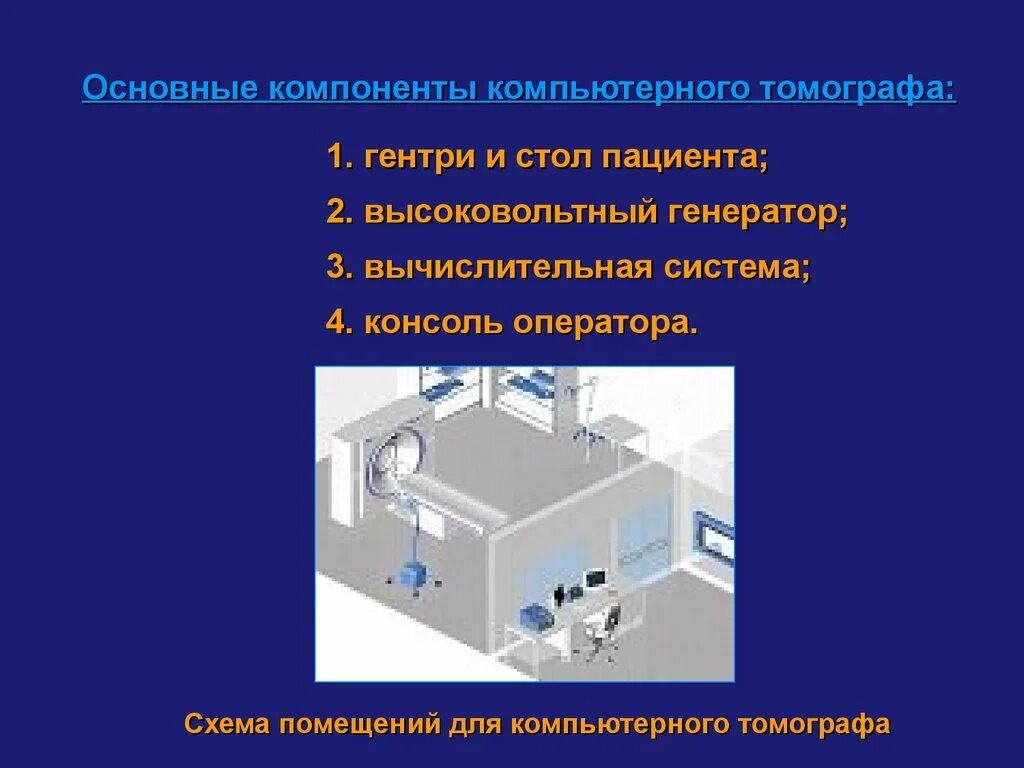 Основные компоненты компьютерного томографа:

1. гентри и стол пациента;
2. высоковольтный генератор;
3. вычислительная система;
4. консоль оператора.

Схема помещений для компьютерного томографа