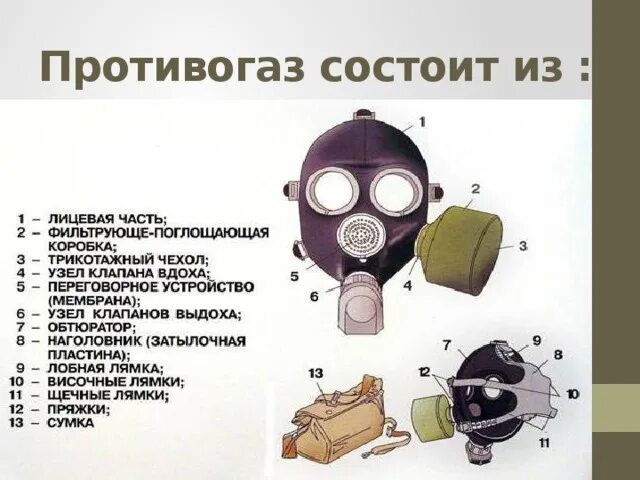 Противогаз состоит из :

1 – ЛИЦЕВАЯ ЧАСТЬ;
2 – ФИЛЬТРУЮЩЕ-ПОГЛОЩАЮЩАЯ КОРОБКА;
3 – ТРИКОТАЖНЫЙ ЧЕХОЛ;
4 – УЗЕЛ КЛАПАНА ВДОХА;
5 – ПЕРЕГОВОРНОЕ УСТРОЙСТВО (МЕМБРАНА);
6 – УЗЕЛ КЛАПАНОВ ВЫДОХА;
7 – ОБТЮРАТОР;
8 – НАГОЛОВНИК (ЗАТЫЛОЧНАЯ ПЛАСТИНА);
9 – ЛОБНАЯ ЛЯМКА;
10 – ВИСОЧНЫЕ ЛЯМКИ;
11 – ЩЕЧНЫЕ ЛЯМКИ;
12 – ПРЯЖКИ;
13 – СУМКА

1
2
3
4
5
6
7
9
8
12
10
11
13