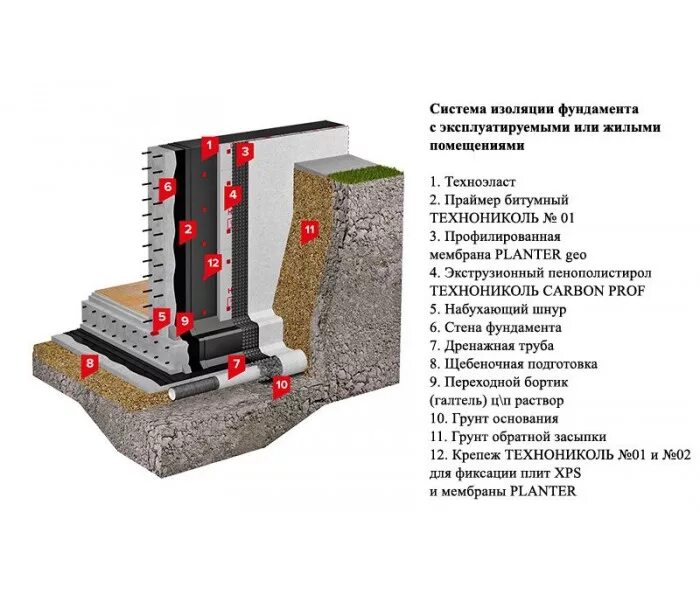 1
3
6
4
2
11
12
5
9
8
7
10

Система изоляции фундамента с эксплуатируемыми или жилыми помещениями

1. Техноэласт
2. Праймер битумный ТЕХНОНИКОЛЬ № 01
3. Профилированная мембрана PLANTER geo
4. Экструзионный пенополистирол ТЕХНОНИКОЛЬ CARBON PROF
5. Набухающий шнур
6. Стена фундамента
7. Дренажная труба
8. Щебеночная подготовка
9. Переходной бортик (галтель) ц\п раствор
10. Грунт основания
11. Грунт обратной засыпки
12. Крепеж ТЕХНОНИКОЛЬ №01 и №02 для фиксации плит XPS и мембраны PLANTER