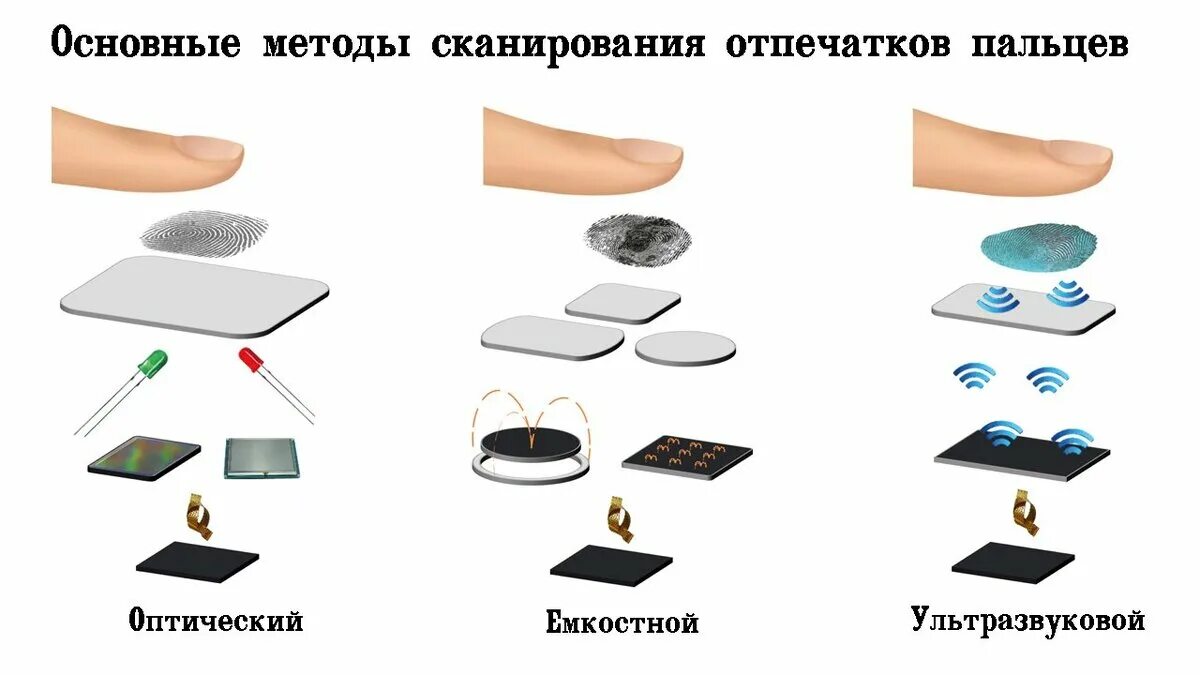 Основные методы сканирования отпечатков пальцев

Оптический

Емкостной

Ультразвуковой