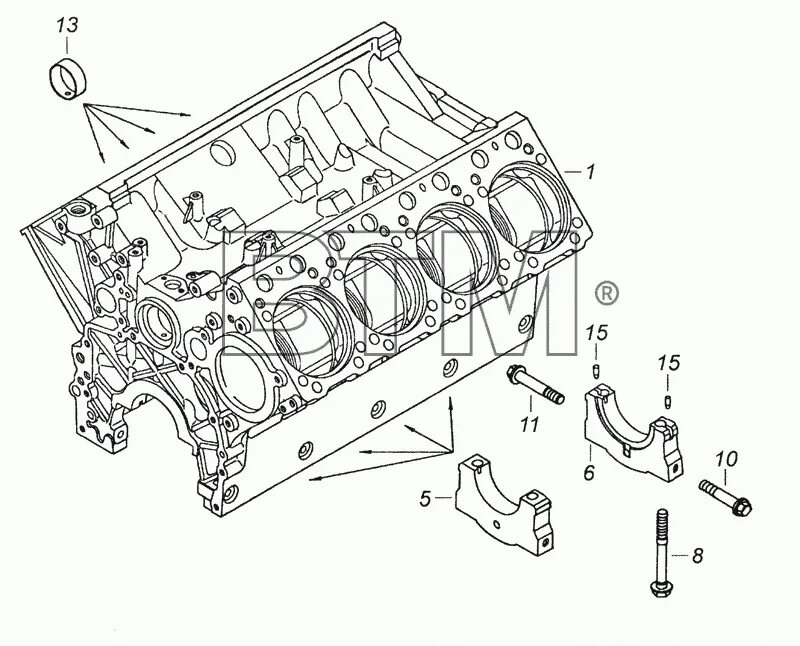 13
1
BTM ®
15
15
11
6
10
5
8