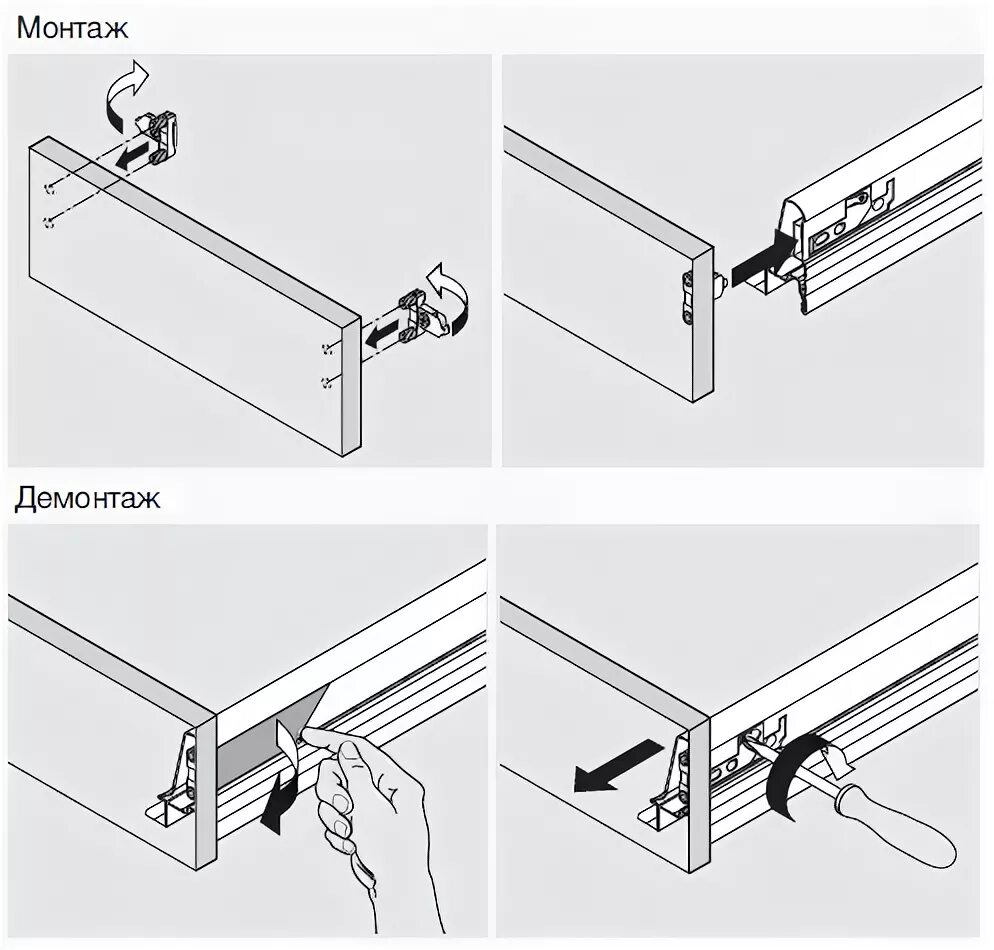 Монтаж

Демонтаж