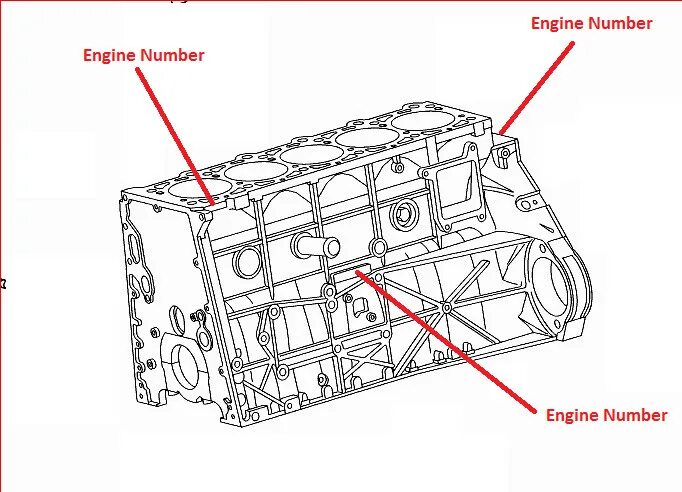 Engine Number

Engine Number

Engine Number