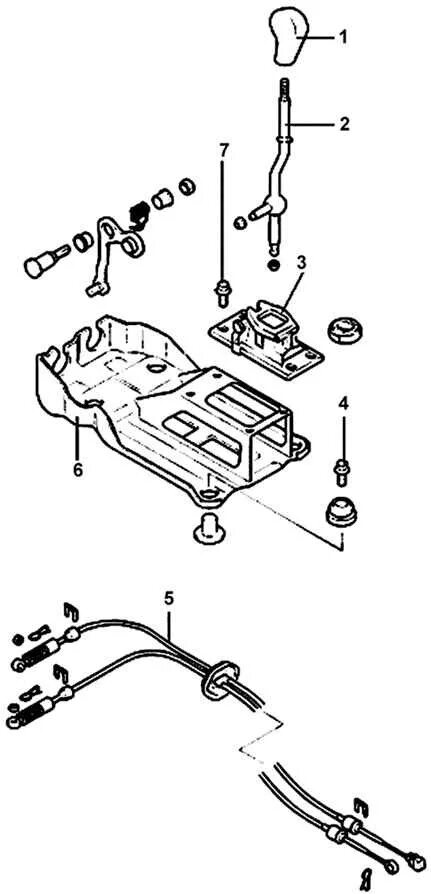 1
2
7
3
4
6
5