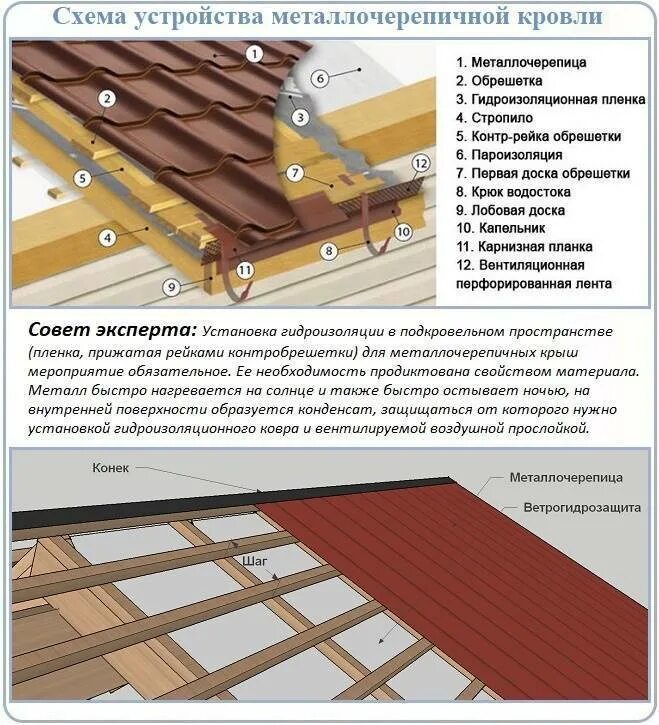 Схема устройства металлочерепичной кровли

1
2
3
4
5
6
7
8
9
10
11
12

1. Металлочерепица
2. Обрешетка
3. Гидроизоляционная пленка
4. Стропило
5. Контр-рейка обрешетки
6. Пароизоляция
7. Первая доска обрешетки
8. Крюк водостока
9. Лобовая доска
10. Капельник
11. Карнизная планка
12. Вентиляционная перфорированная лента

Совет эксперта: Установка гидроизоляции в подкровельном пространстве (пленка, прижатая рейками контробрешетки) для металлочерепичных крыш мероприятие обязательное. Ее необходимость продиктована свойством материала. Металл быстро нагревается на солнце и также быстро остывает ночью, на внутренней поверхности образуется конденсат, защищаться от которого нужно установкой гидроизоляционного ковра и вентилируемой воздушной прослойкой.

Конек
Металлочерепица
Ветрогидрозащита
Шаг