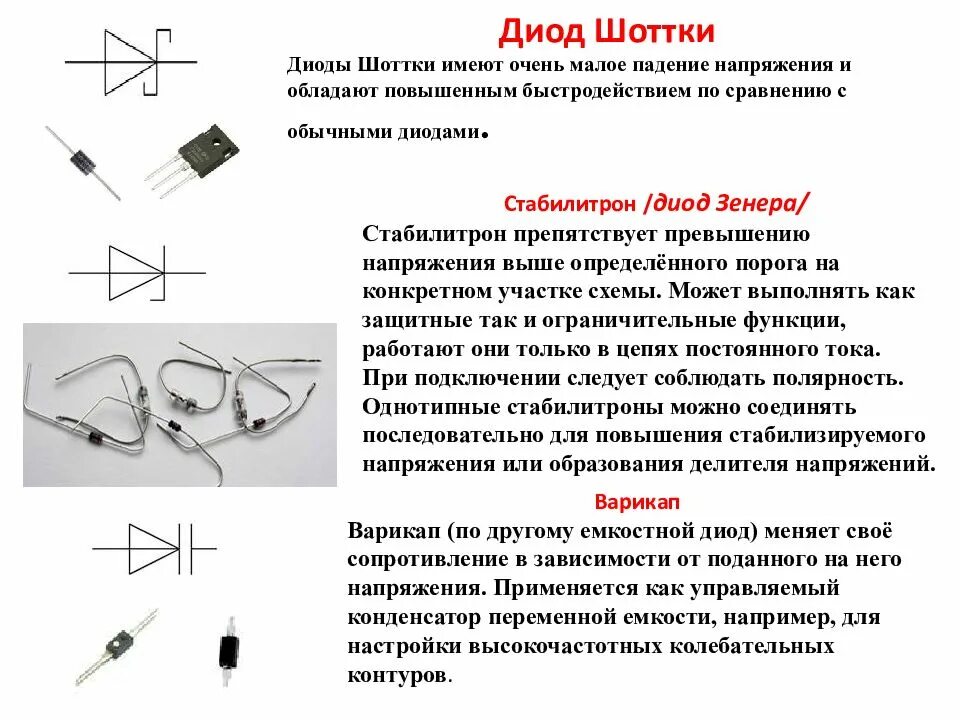 Диод Шоттки

Диоды Шоттки имеют очень малое падение напряжения и обладают повышенным быстродействием по сравнению с обычными диодами.

Стабилитрон /диод Зенера/

Стабилитрон препятствует превышению напряжения выше определённого порога на конкретном участке схемы. Может выполнять как защитные так и ограничительные функции, работают они только в цепях постоянного тока. При подключении следует соблюдать полярность. Однотипные стабилитроны можно соединять последовательно для повышения стабилизируемого напряжения или образования делителя напряжений.

Варикап

Варикап (по другому емкостной диод) меняет своё сопротивление в зависимости от поданного на него напряжения. Применяется как управляемый конденсатор переменной емкости, например, для настройки высокочастотных колебательных контуров.