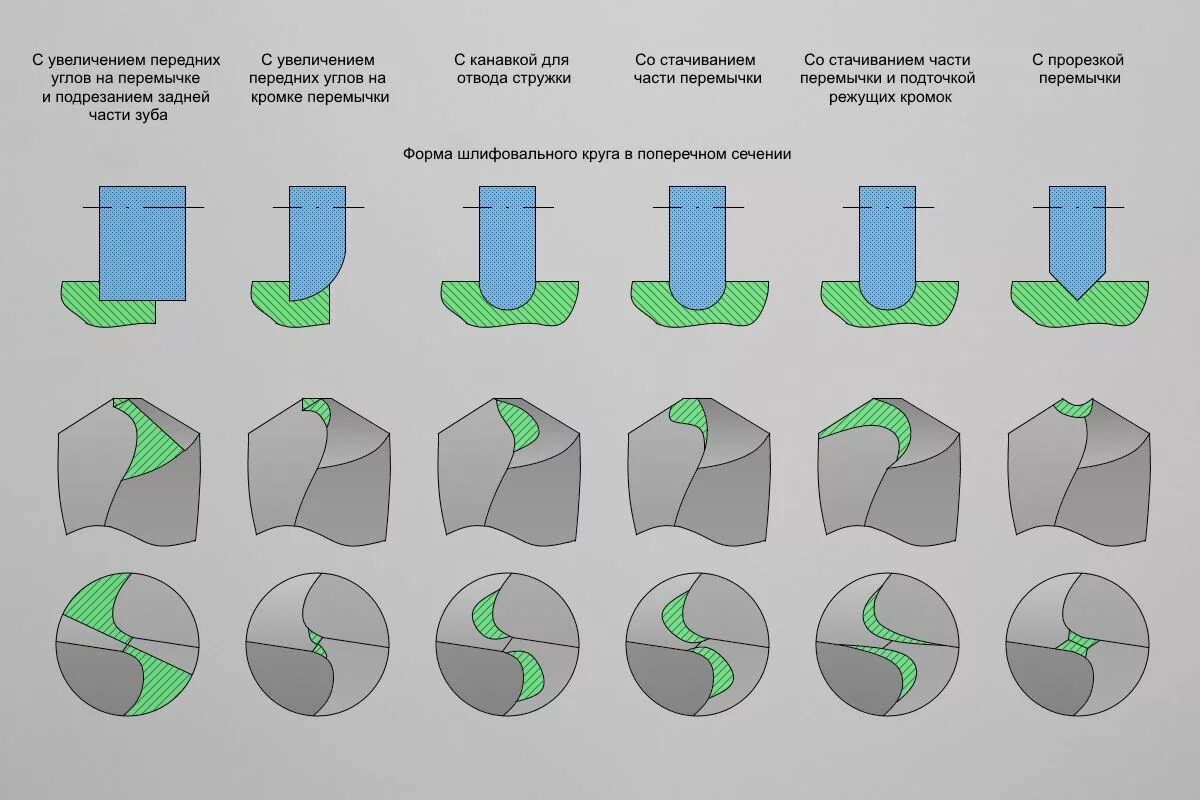 С увеличением передних углов на перемычке и подрезанием задней части зуба

С увеличением передних углов на кромке перемычки

С канавкой для отвода стружки

Со стачиванием части перемычки

Со стачиванием части перемычки и подточкой режущих кромок

С прорезкой перемычки

Форма шлифовального круга в поперечном сечении