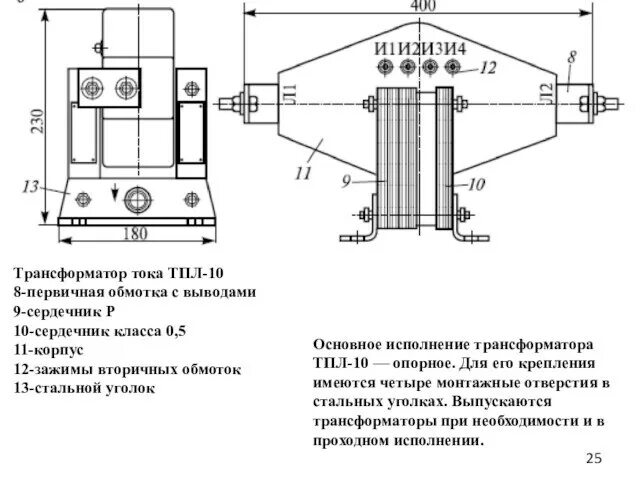 230

13

180

400

И1И2И3И4

12

8

Л1

Л2

11

9

10

Трансформатор тока ТПЛ-10
8-первичная обмотка с выводами
9-сердечник Р
10-сердечник класса 0,5
11-корпус
12-зажимы вторичных обмоток
13-стальной уголок

Основное исполнение трансформатора ТПЛ-10 — опорное. Для его крепления имеются четыре монтажные отверстия в стальных уголках. Выпускаются трансформаторы при необходимости и в проходном исполнении.

25