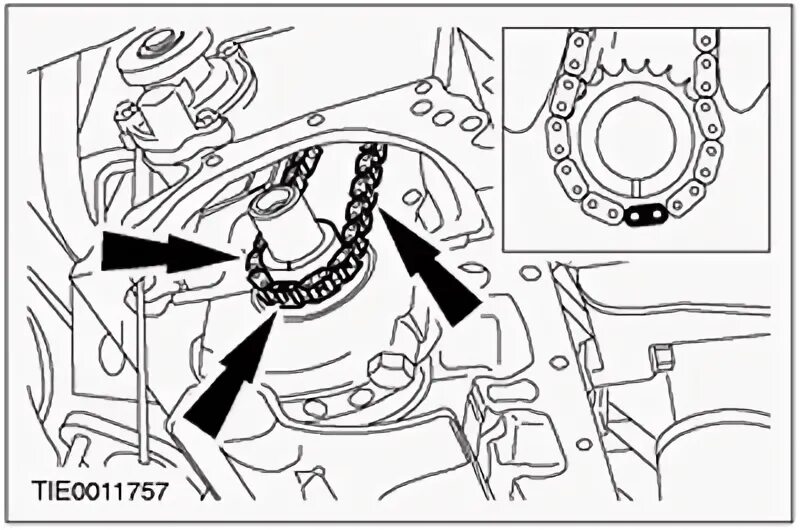 TIE0011757