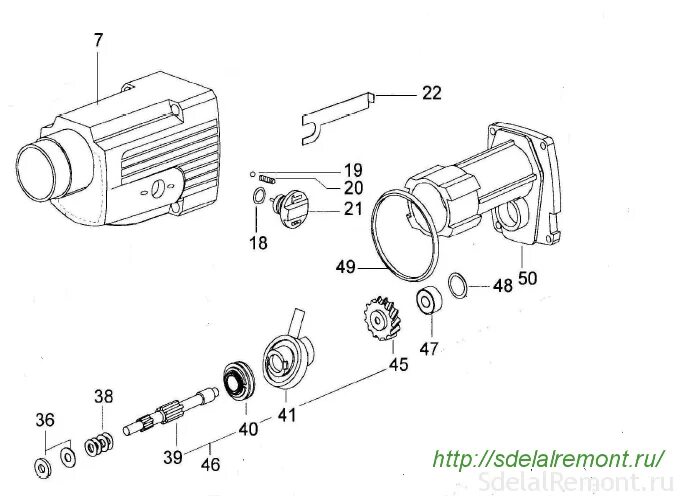 7
22
19
20
21
18
49
50
48
47
45
41
40
38
36
39
46
http://sdelalremont.ru/
SdelalRemont.ru