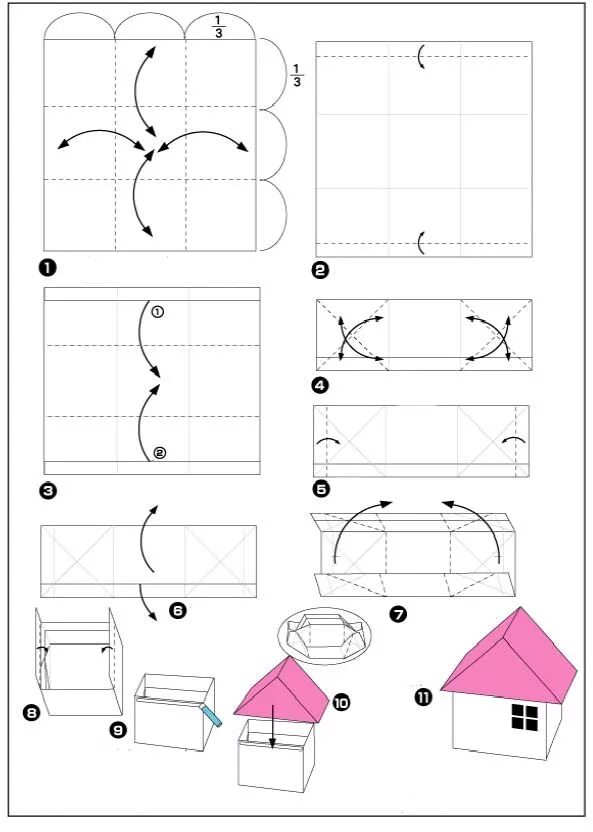 $\frac{1}{3}$

$\frac{1}{3}$

❶

❷

①

②

❸

❹

❺

❻

❼

❽

❾

❿

⓫