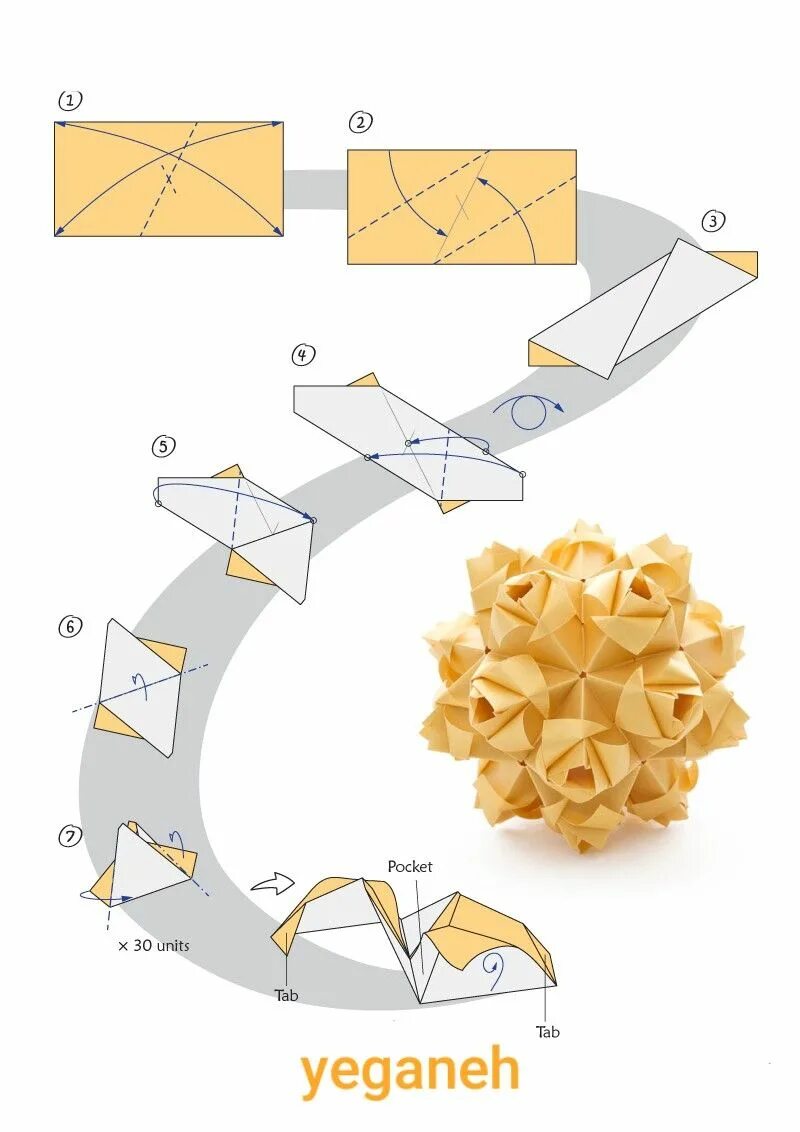 1

2

3

4

5

6

7

× 30 units

Pocket

Tab

Tab

yeganeh