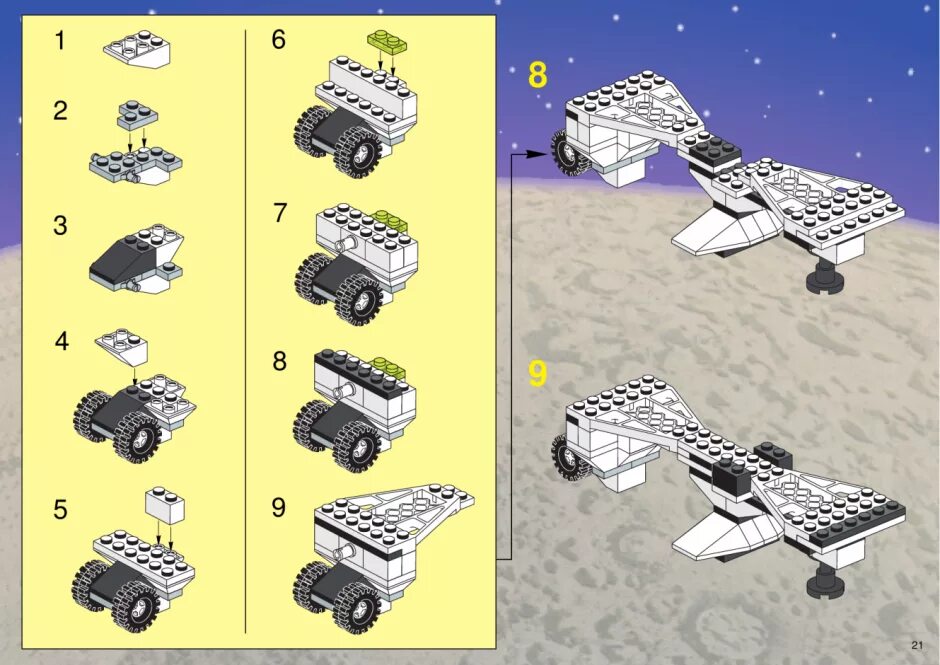 1

2

3

4

5

6

7

8

9

8

9

21