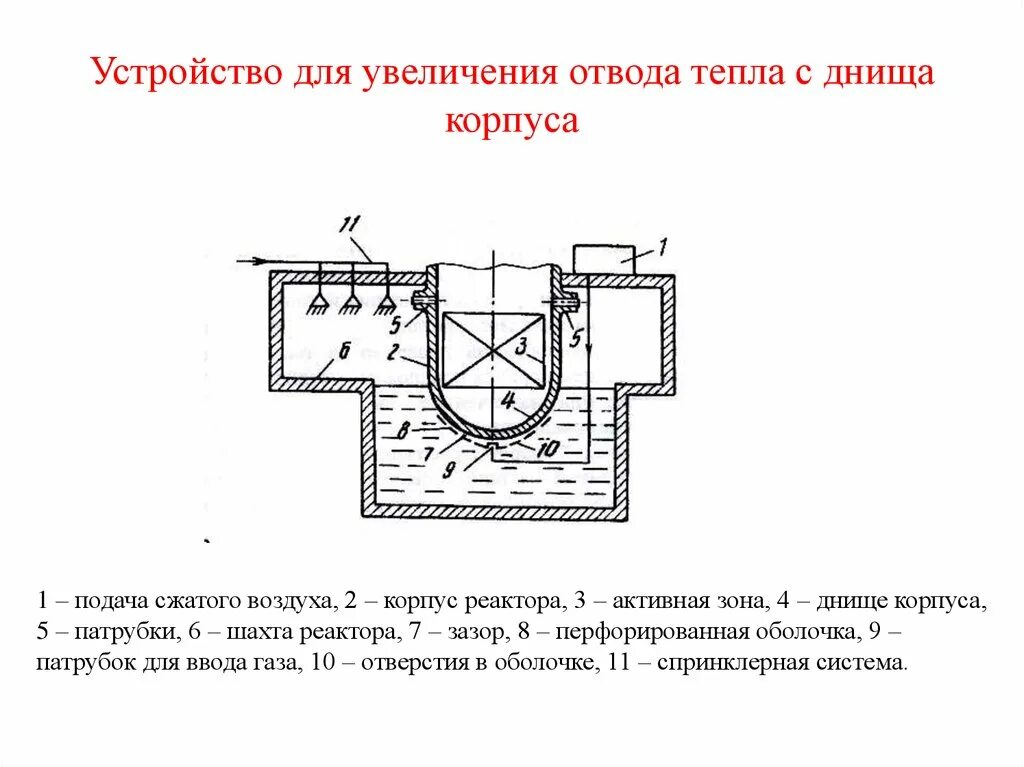 Устройство для увеличения отвода тепла с днища корпуса

11
1
5
5
6
2
3
4
8
7
9
10

1 – подача сжатого воздуха, 2 – корпус реактора, 3 – активная зона, 4 – днище корпуса, 5 – патрубки, 6 – шахта реактора, 7 – зазор, 8 – перфорированная оболочка, 9 – патрубок для ввода газа, 10 – отверстия в оболочке, 11 – спринклерная система.