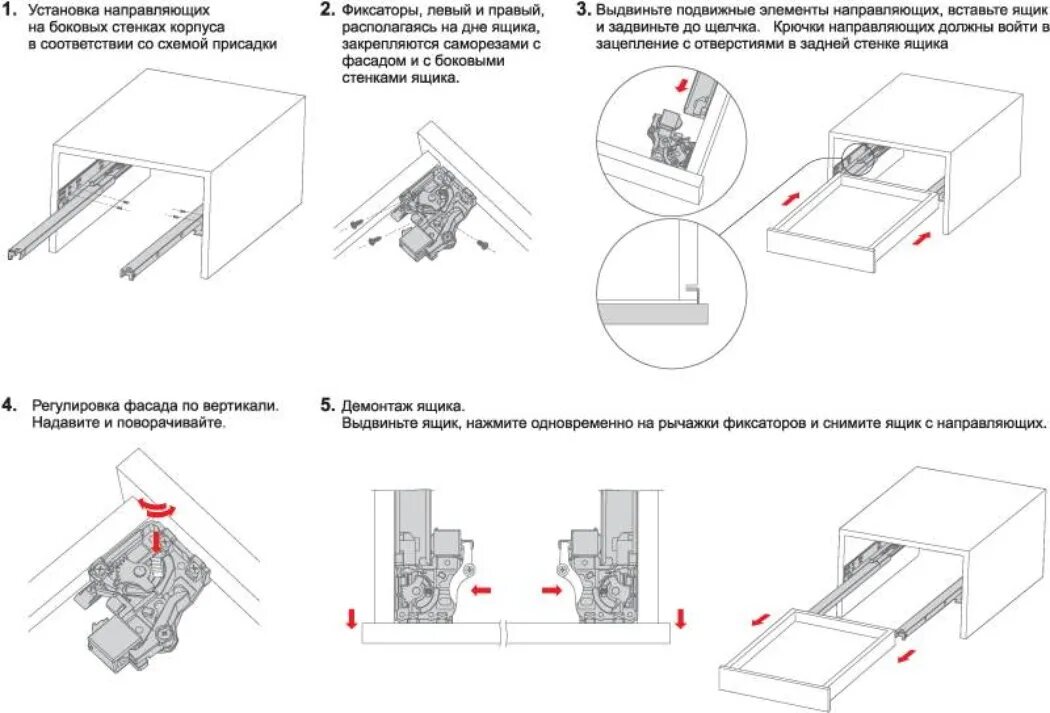 1. Установка направляющих на боковых стенках корпуса в соответствии со схемой присадки

2. Фиксаторы, левый и правый, располагаясь на дне ящика, закрепляются саморезами с фасадом и с боковыми стенками ящика.

3. Выдвиньте подвижные элементы направляющих, вставьте ящик и задвиньте до щелчка. Крючки направляющих должны войти в зацепление с отверстиями в задней стенке ящика

4. Регулировка фасада по вертикали. Надавите и поворачивайте.

5. Демонтаж ящика. Выдвиньте ящик, нажмите одновременно на рычажки фиксаторов и снимите ящик с направляющих.