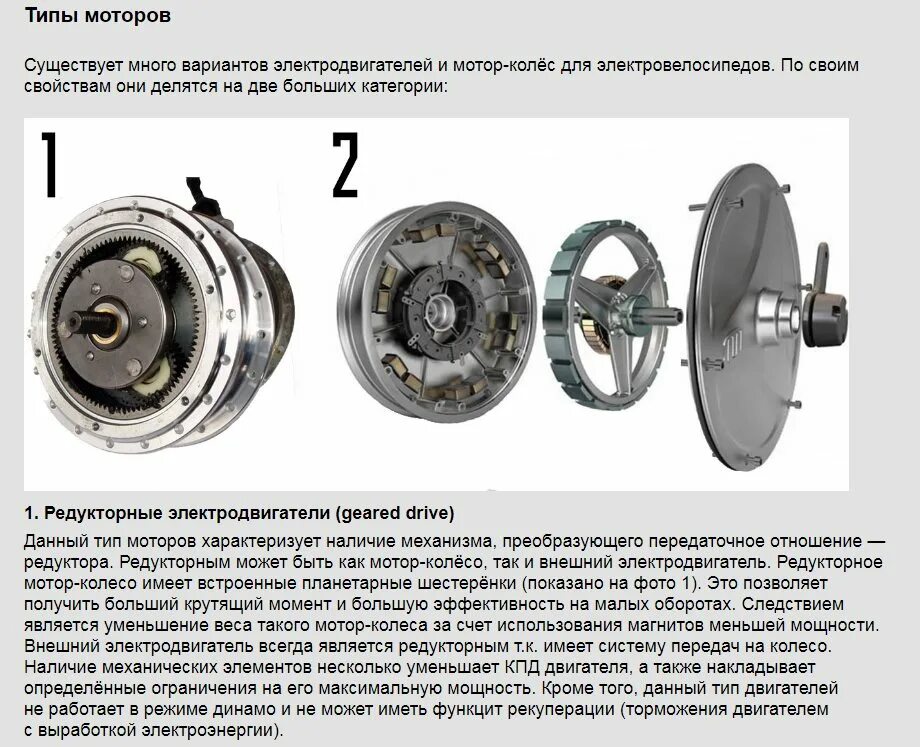 Типы моторов

Существует много вариантов электродвигателей и мотор-колёс для электровелосипедов. По своим свойствам они делятся на две больших категории:

1

2

1. Редукторные электродвигатели (geared drive)

Данный тип моторов характеризует наличие механизма, преобразующего передаточное отношение — редуктора. Редукторным может быть как мотор-колёсо, так и внешний электродвигатель. Редукторное мотор-колесо имеет встроенные планетарные шестерёнки (показано на фото 1). Это позволяет получить больший крутящий момент и большую эффективность на малых оборотах. Следствием является уменьшение веса такого мотор-колеса за счет использования магнитов меньшей мощности. Внешний электродвигатель всегда является редукторным т.к. имеет систему передач на колесо. Наличие механических элементов несколько уменьшает КПД двигателя, а также накладывает определённые ограничения на его максимальную мощность. Кроме того, данный тип двигателей не работает в режиме динамо и не может иметь функцит рекуперации (торможения двигателем с выработкой электроэнергии).