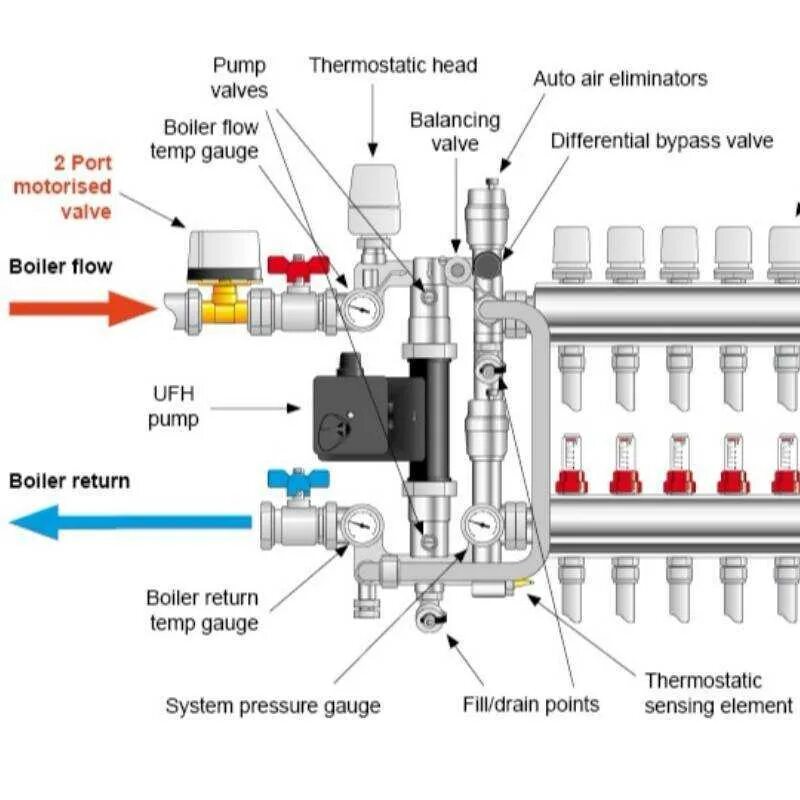 Pump valves

Thermostatic head

Auto air eliminators

Boiler flow temp gauge

Balancing valve

Differential bypass valve

2 Port motorised valve

Boiler flow

UFH pump

Boiler return

Boiler return temp gauge

System pressure gauge

Fill/drain points

Thermostatic sensing element