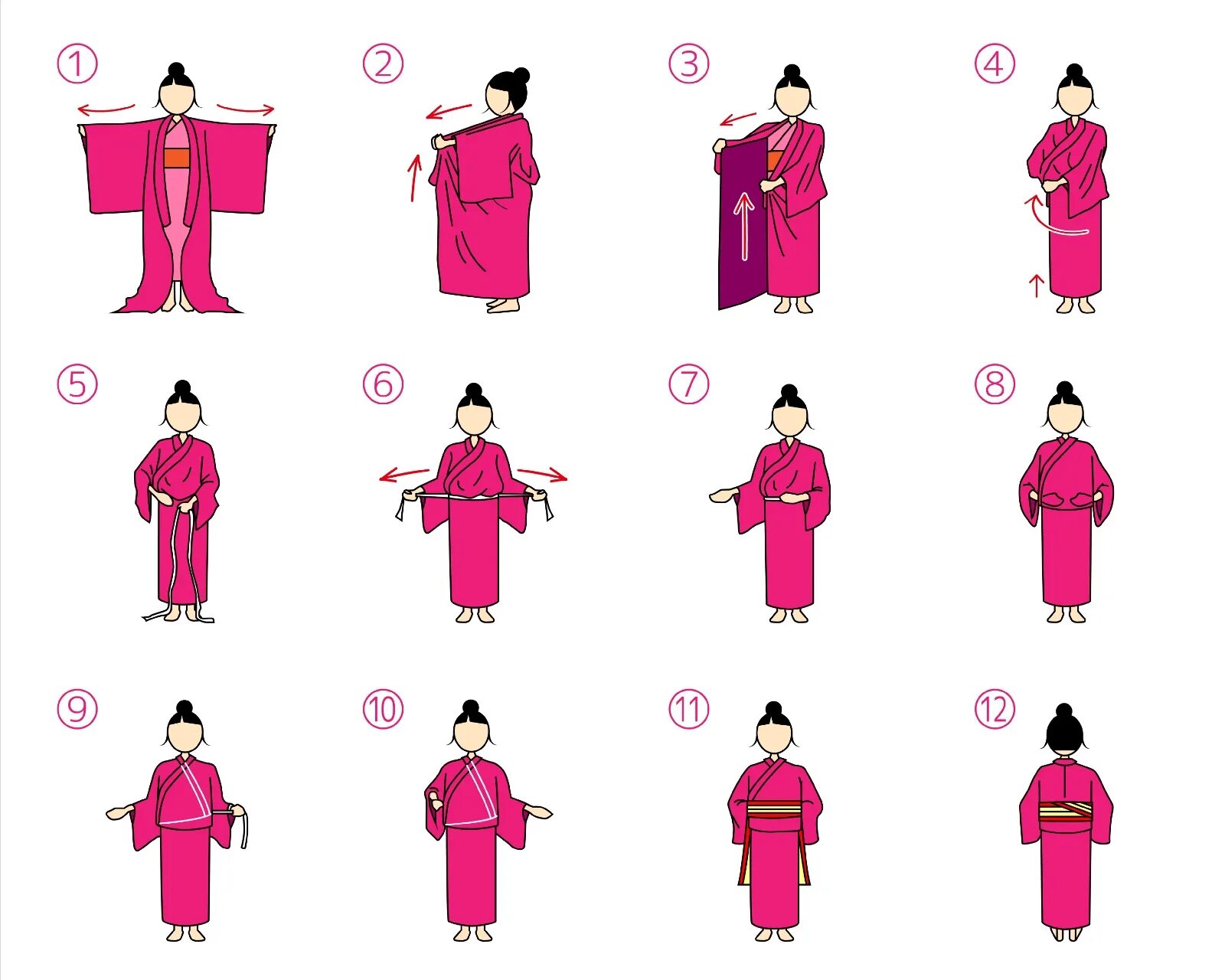 ①
②
③
④
⑤
⑥
⑦
⑧
⑨
⑩
⑪
⑫