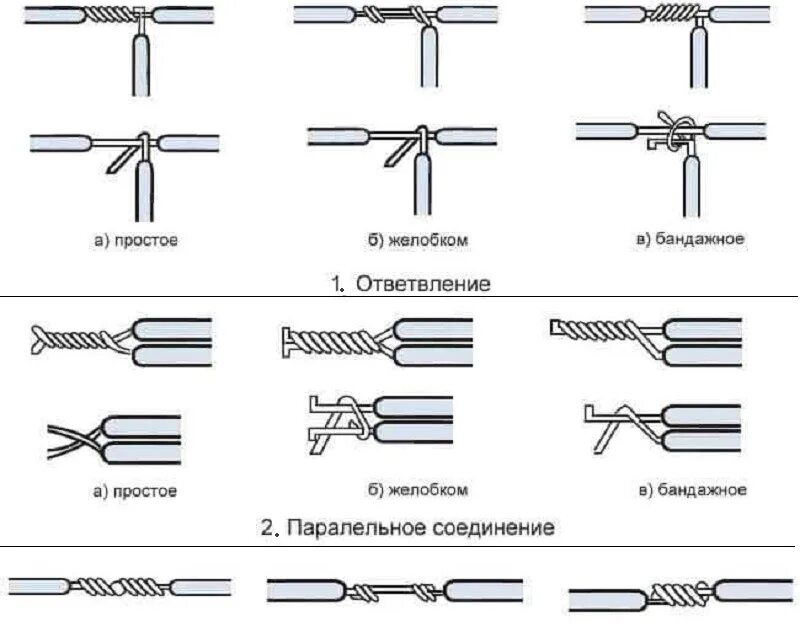 а) простое

б) желобком

в) бандажное

1. Ответвление

а) простое

б) желобком

в) бандажное

2. Паралельное соединение