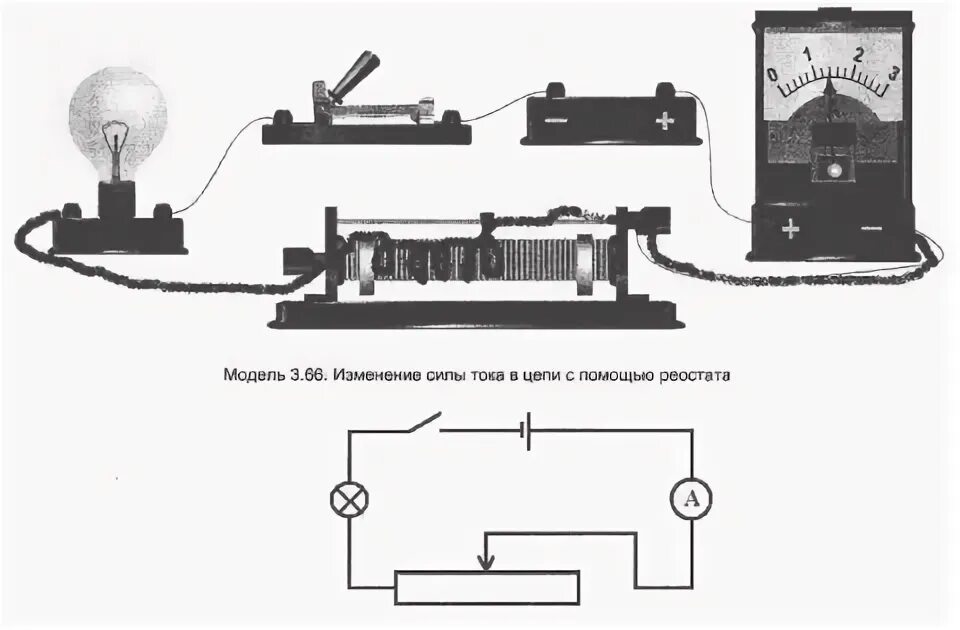 0 1 2 3

−

+

+

−

Модель 3.66. Изменение силы тока в цепи с помощью реостата

A