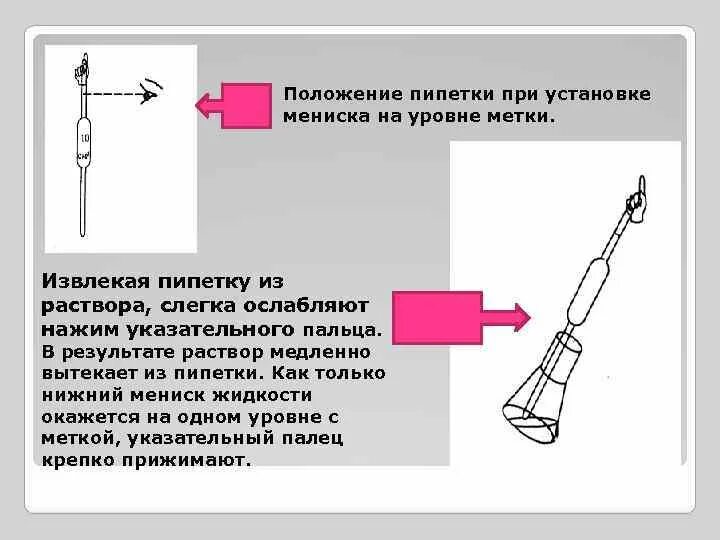 10
см³

Положение пипетки при установке мениска на уровне метки.

Извлекая пипетку из раствора, слегка ослабляют нажим указательного пальца. В результате раствор медленно вытекает из пипетки. Как только нижний мениск жидкости окажется на одном уровне с меткой, указательный палец крепко прижимают.