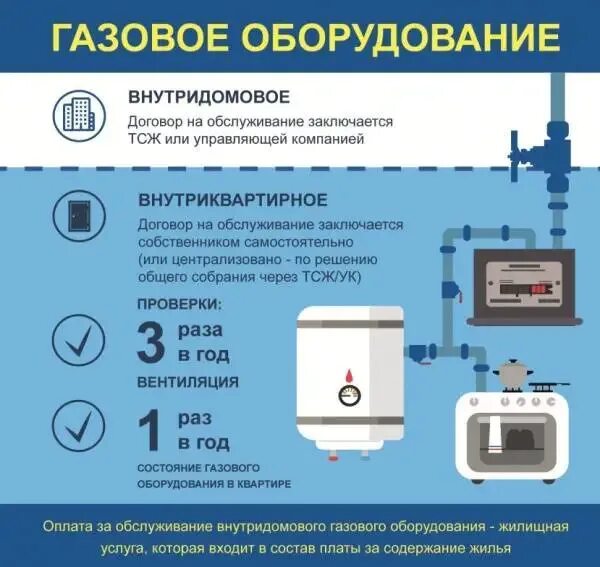 ГАЗОВОЕ ОБОРУДОВАНИЕ

ВНУТРИДОМОВОЕ

Договор на обслуживание заключается ТСЖ или управляющей компанией

ВНУТРИКВАРТИРНОЕ

Договор на обслуживание заключается собственником самостоятельно (или централизовано - по решению общего собрания через ТСЖ/УК)

ПРОВЕРКИ:

3 раза в год

ВЕНТИЛЯЦИЯ

1 раз в год

СОСТОЯНИЕ ГАЗОВОГО ОБОРУДОВАНИЯ В КВАРТИРЕ

Оплата за обслуживание внутридомового газового оборудования - жилищная услуга, которая входит в состав платы за содержание жилья