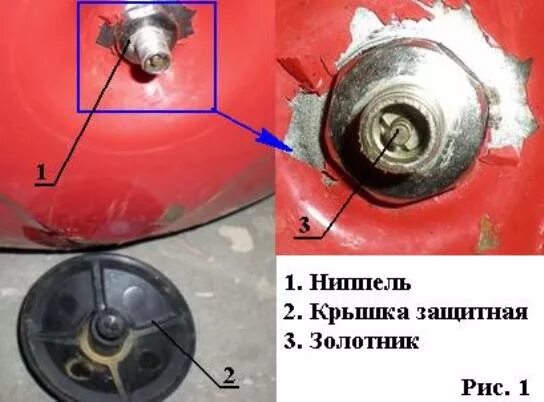 1

3

2

1. Ниппель
2. Крышка защитная
3. Золотник

Рис. 1